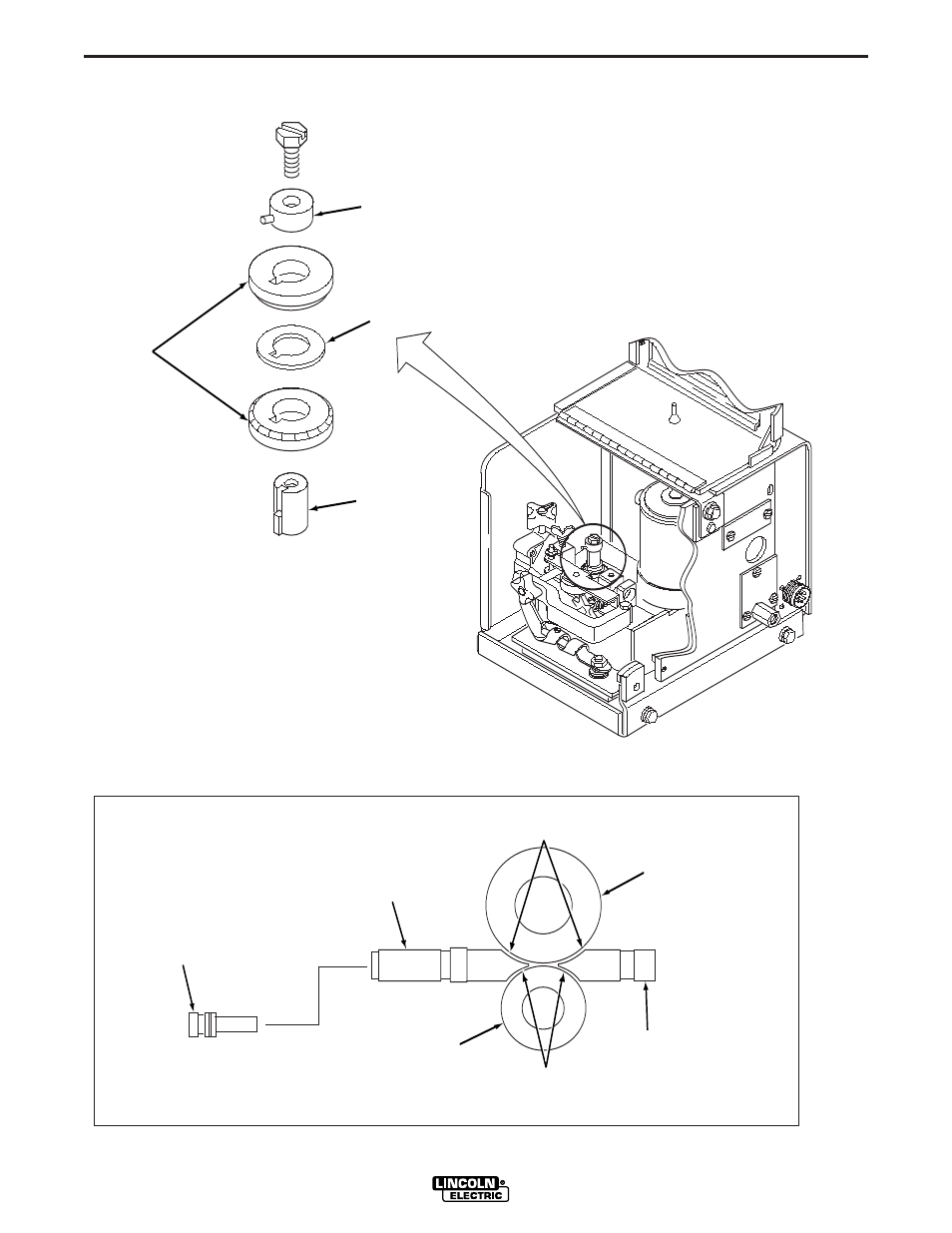 LINCOLN
ELECTRIC