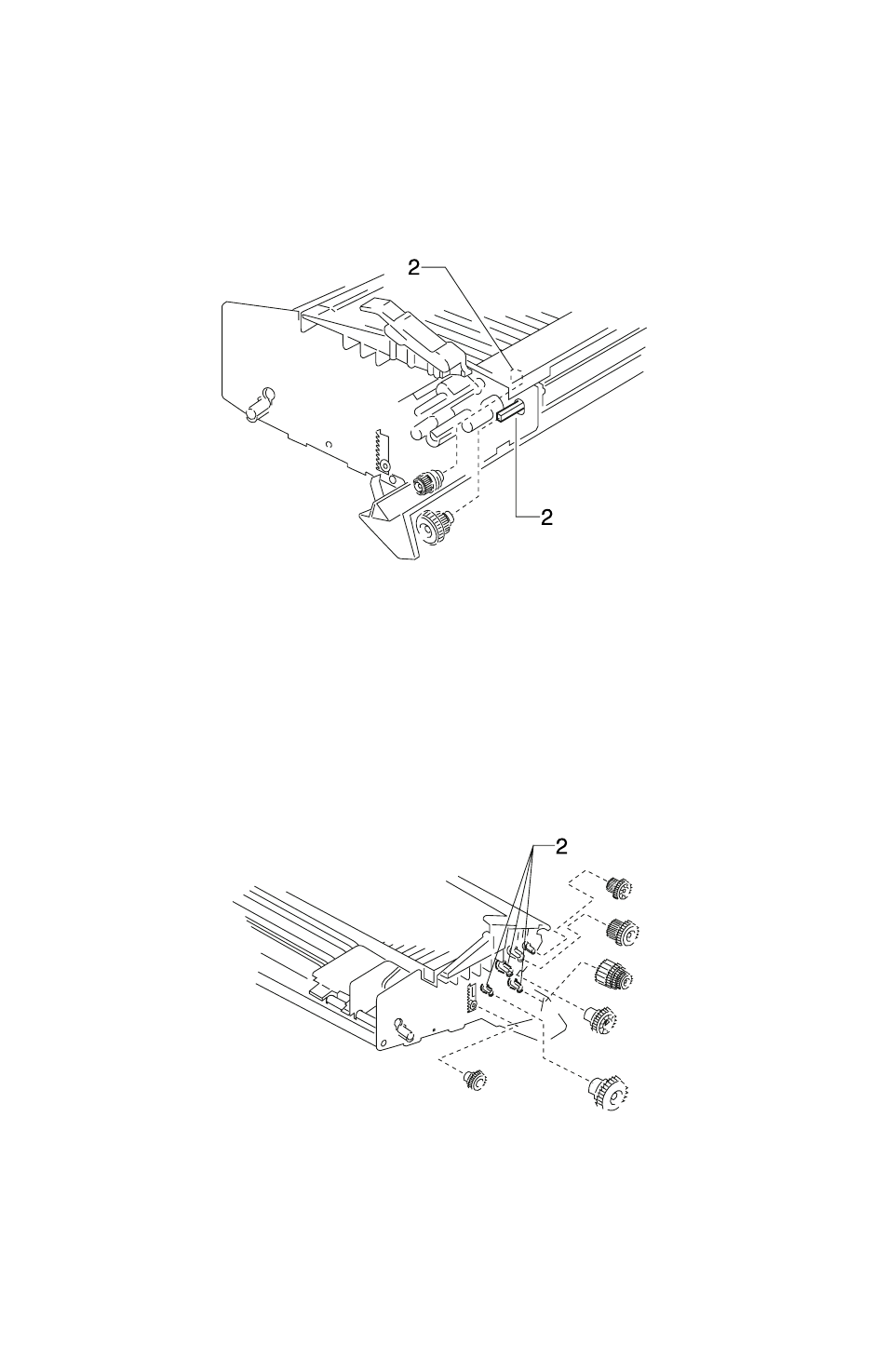 2
2
2