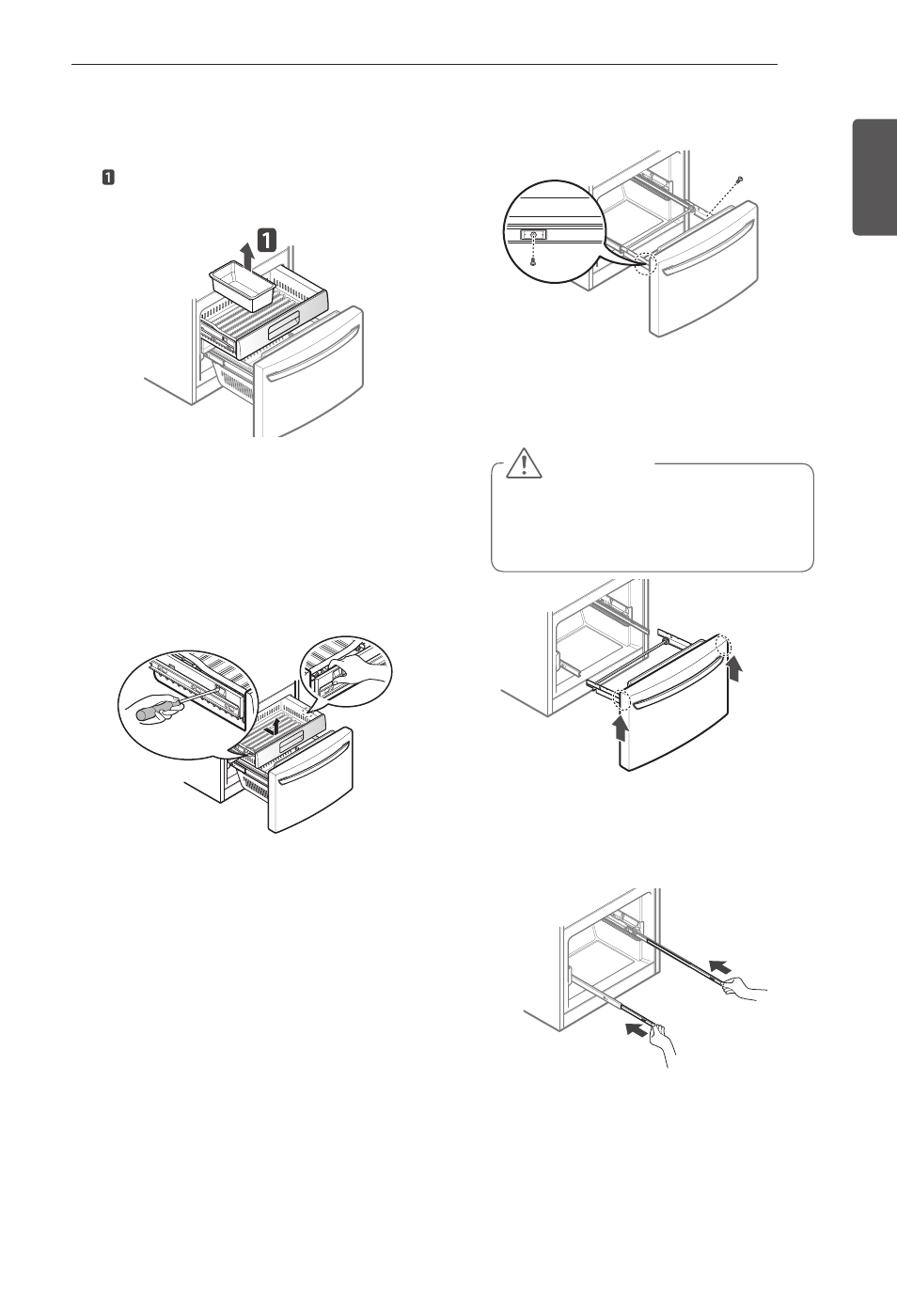 1

1