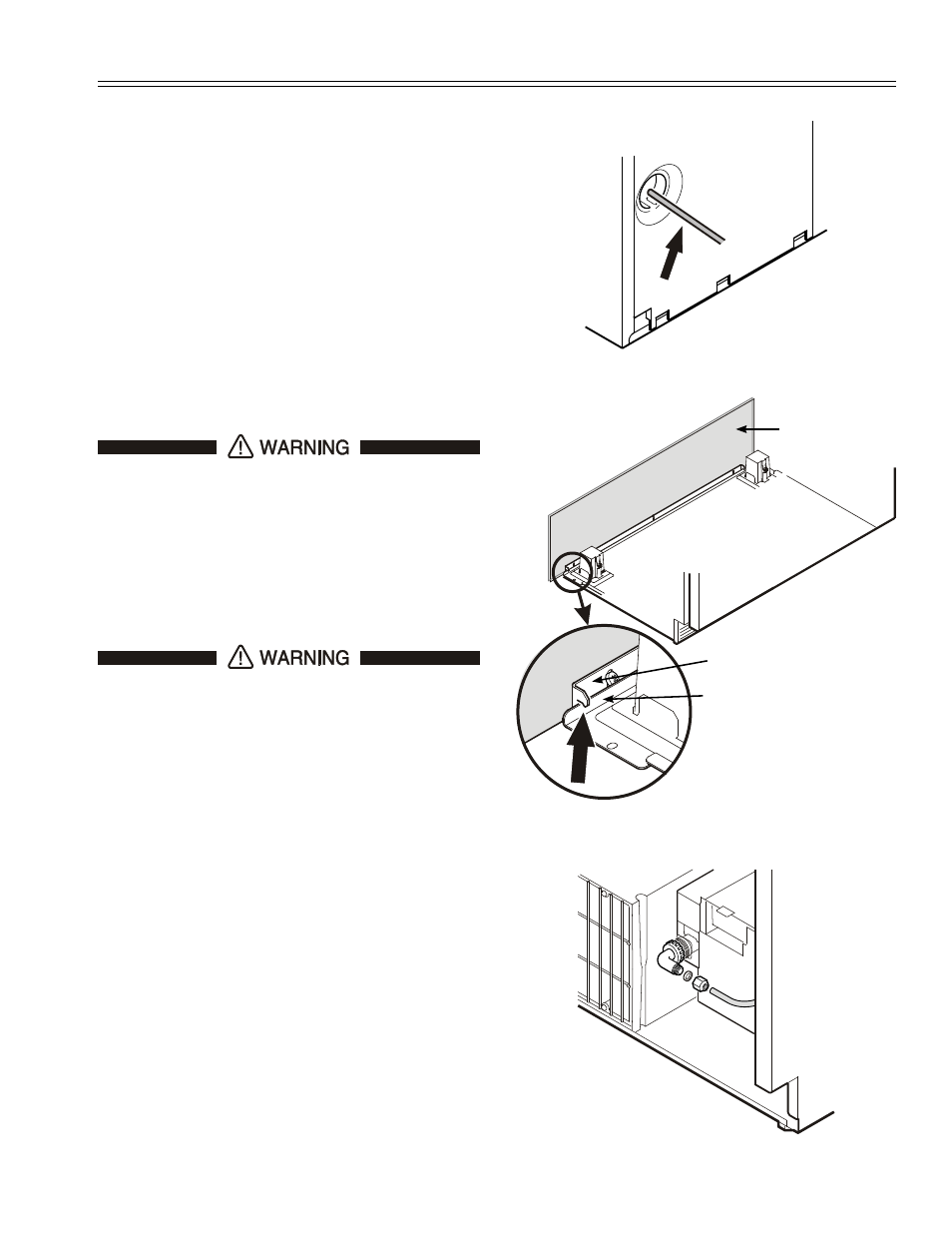 WARNING

WARNING