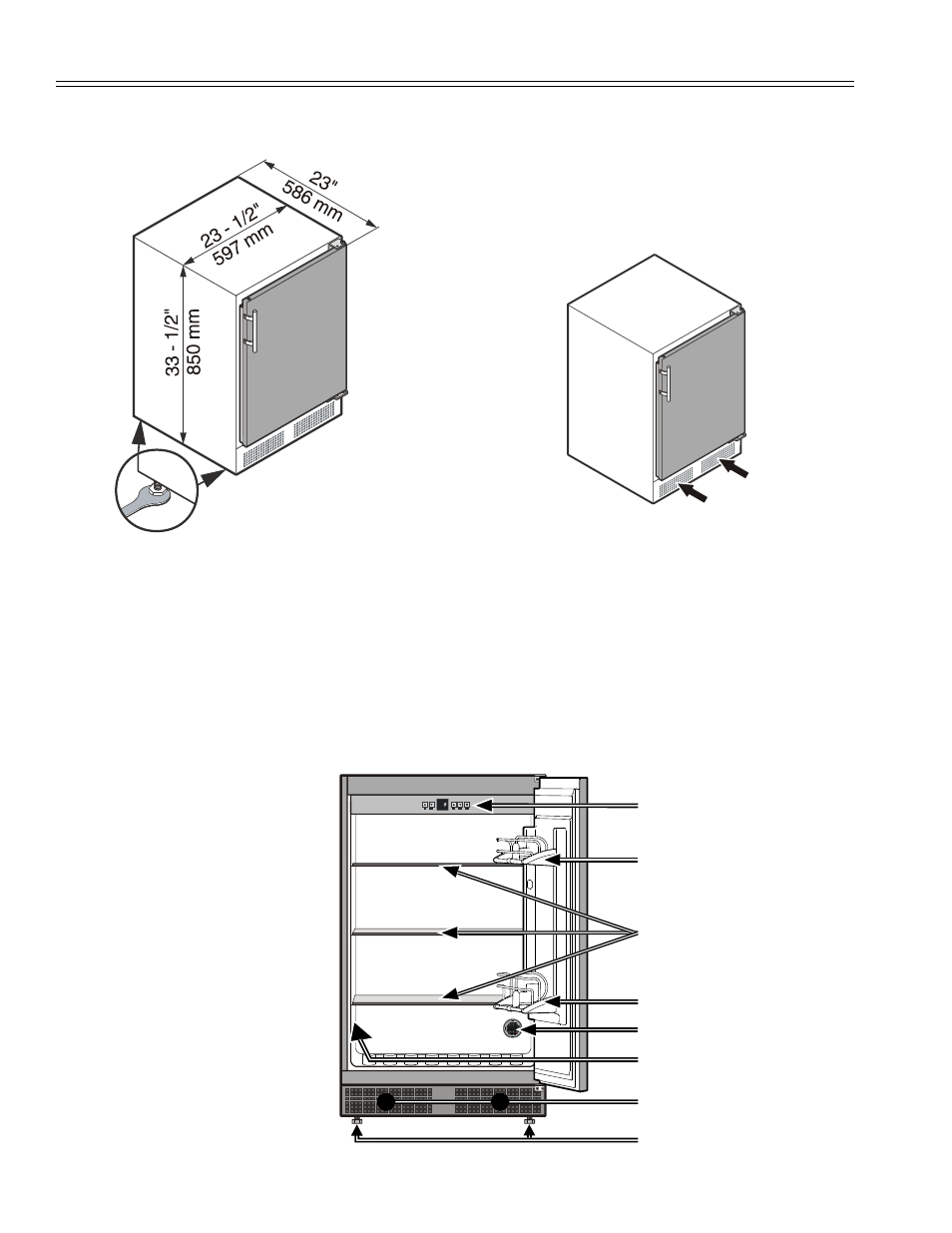 23"
586 mm

23 - 1/2"
597 mm

33 - 1/2"
850 mm