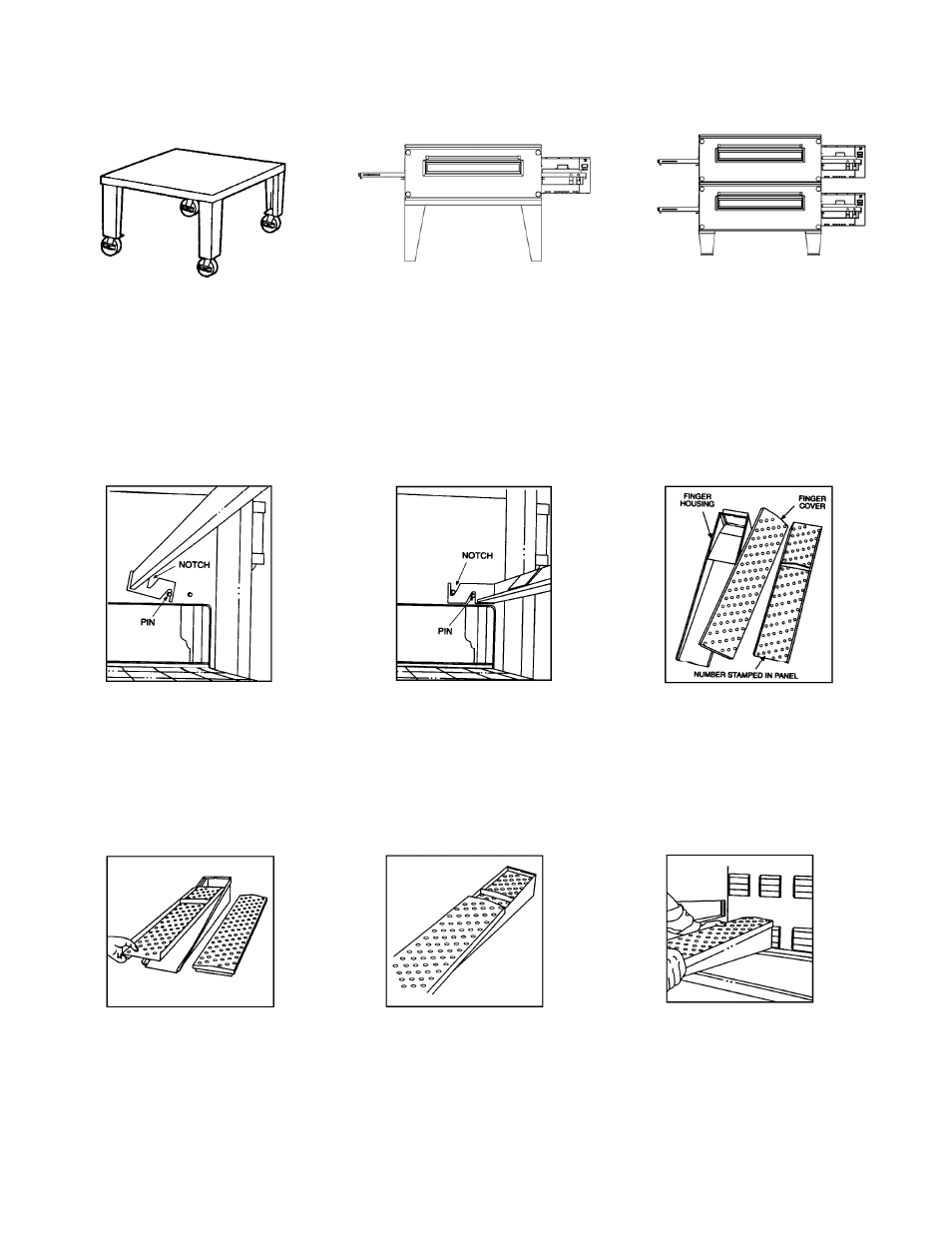 NOTCH
PIN

NOTCH
PIN

FINGER HOUSING
FINGER COVER
NUMBER STAMPED IN PANEL