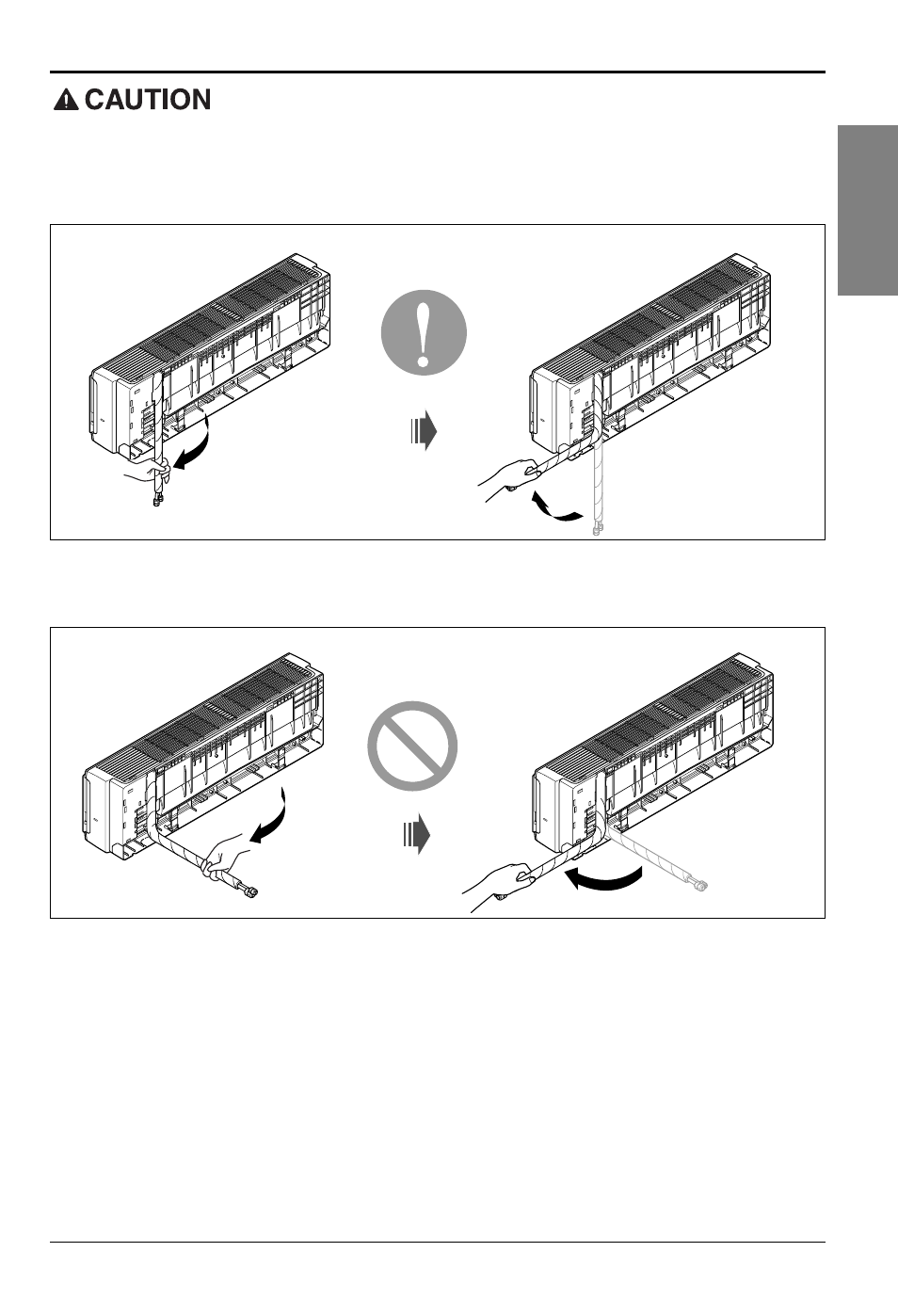 CAUTION