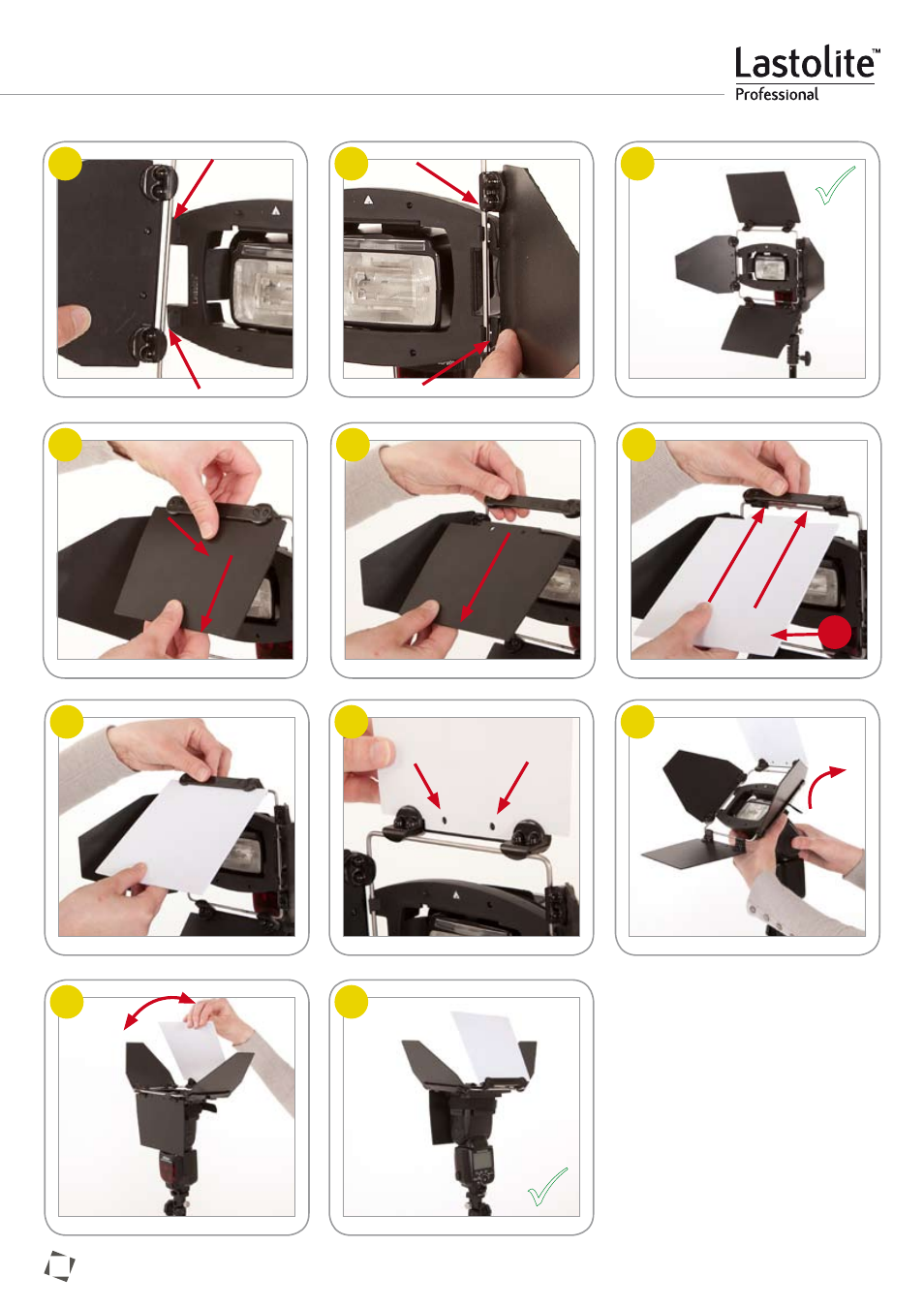 Lastolite™
Professional