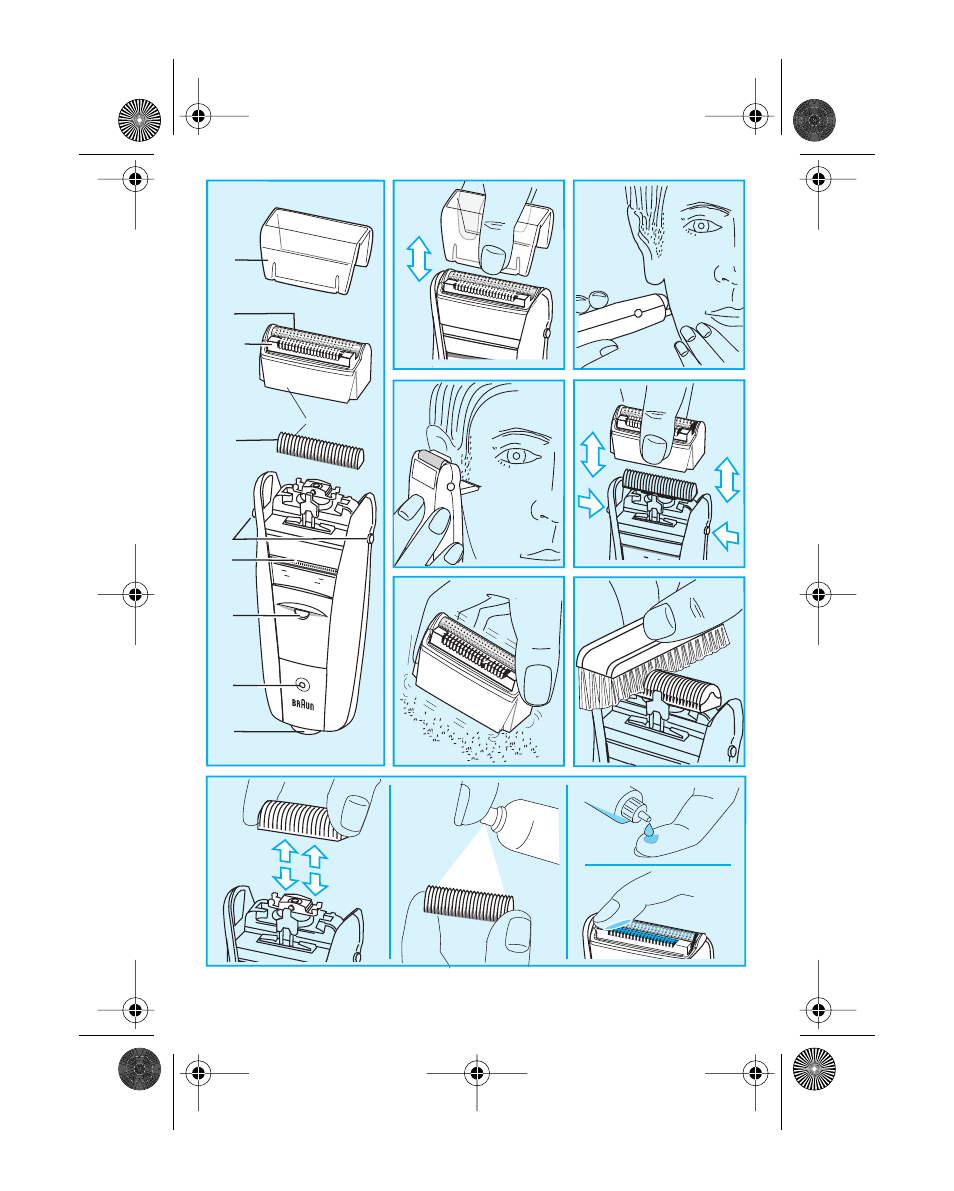 BRAUN