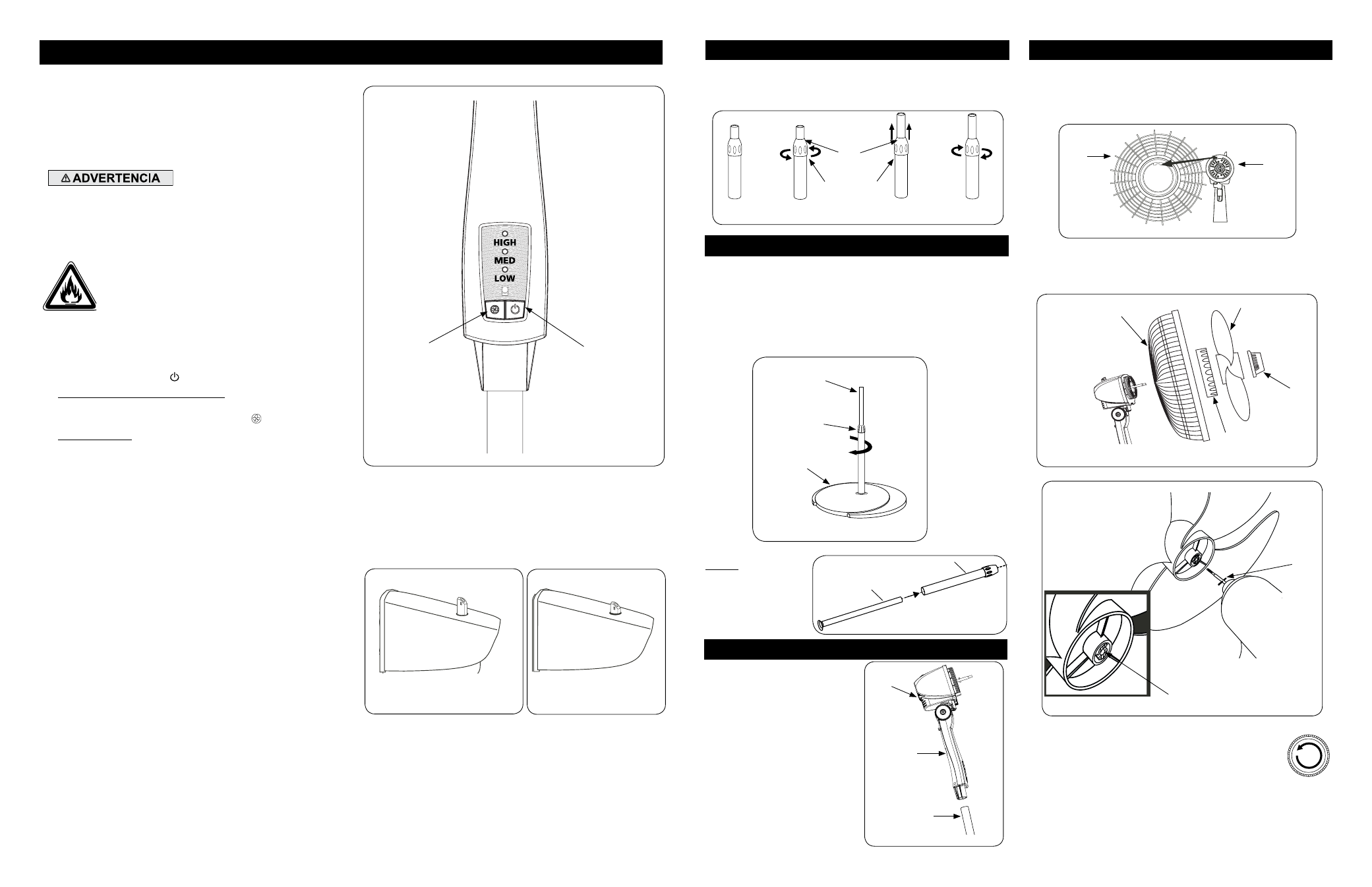 ADVERTENCIA

HIGH
MED
LOW