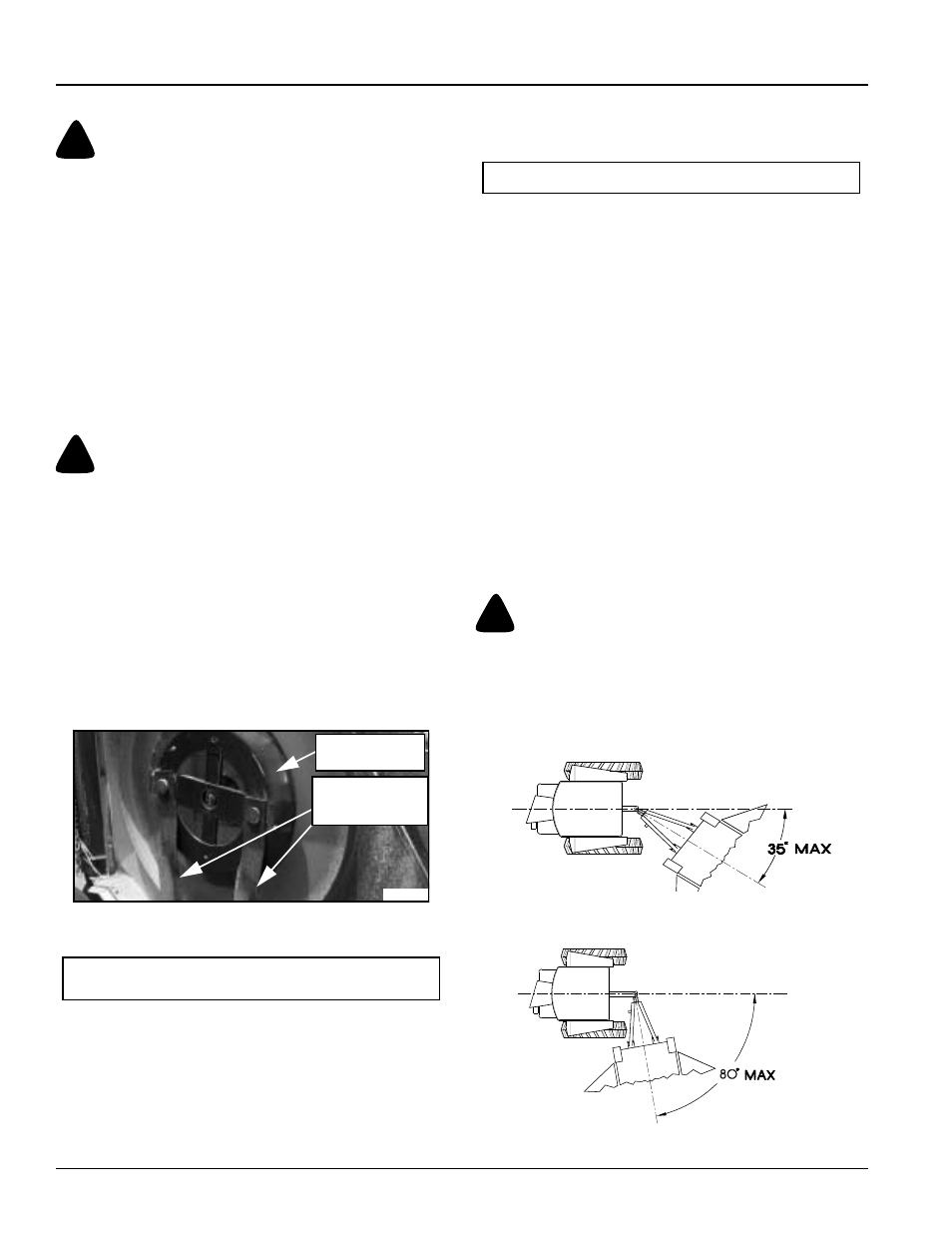 35° MAX

80° MAX