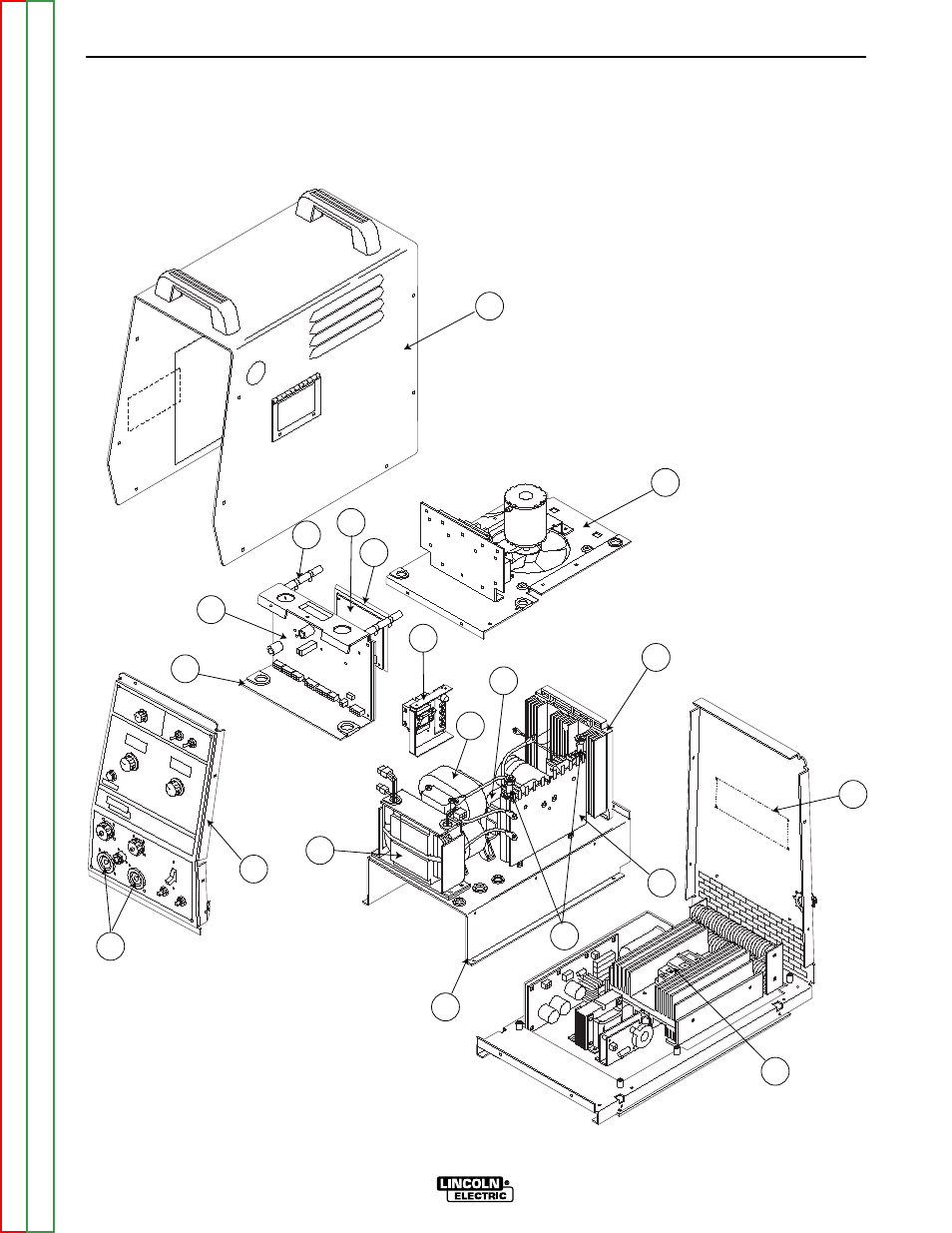 LINCOLN
ELECTRIC