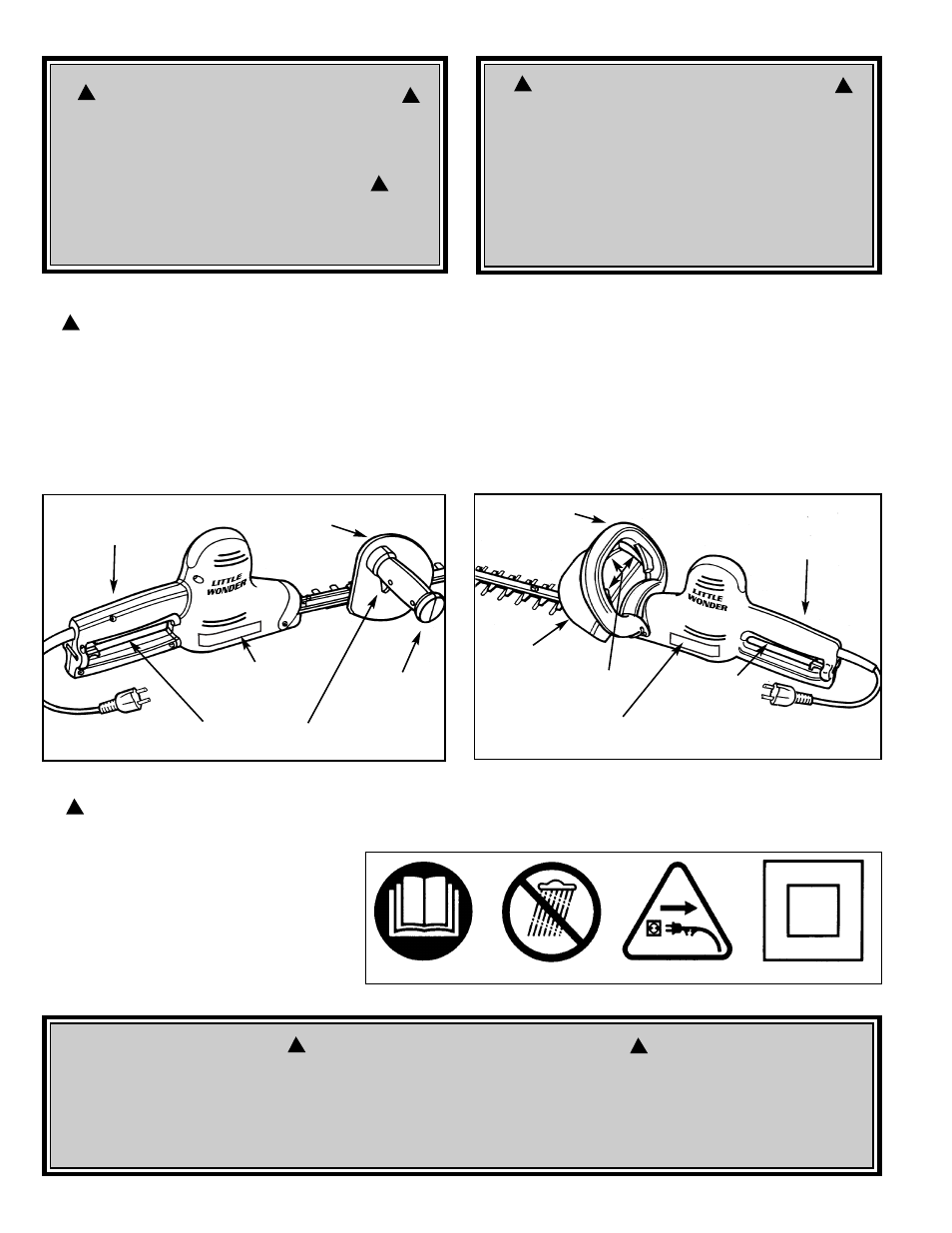 LITTLE WONDER

LITTLE WONDER