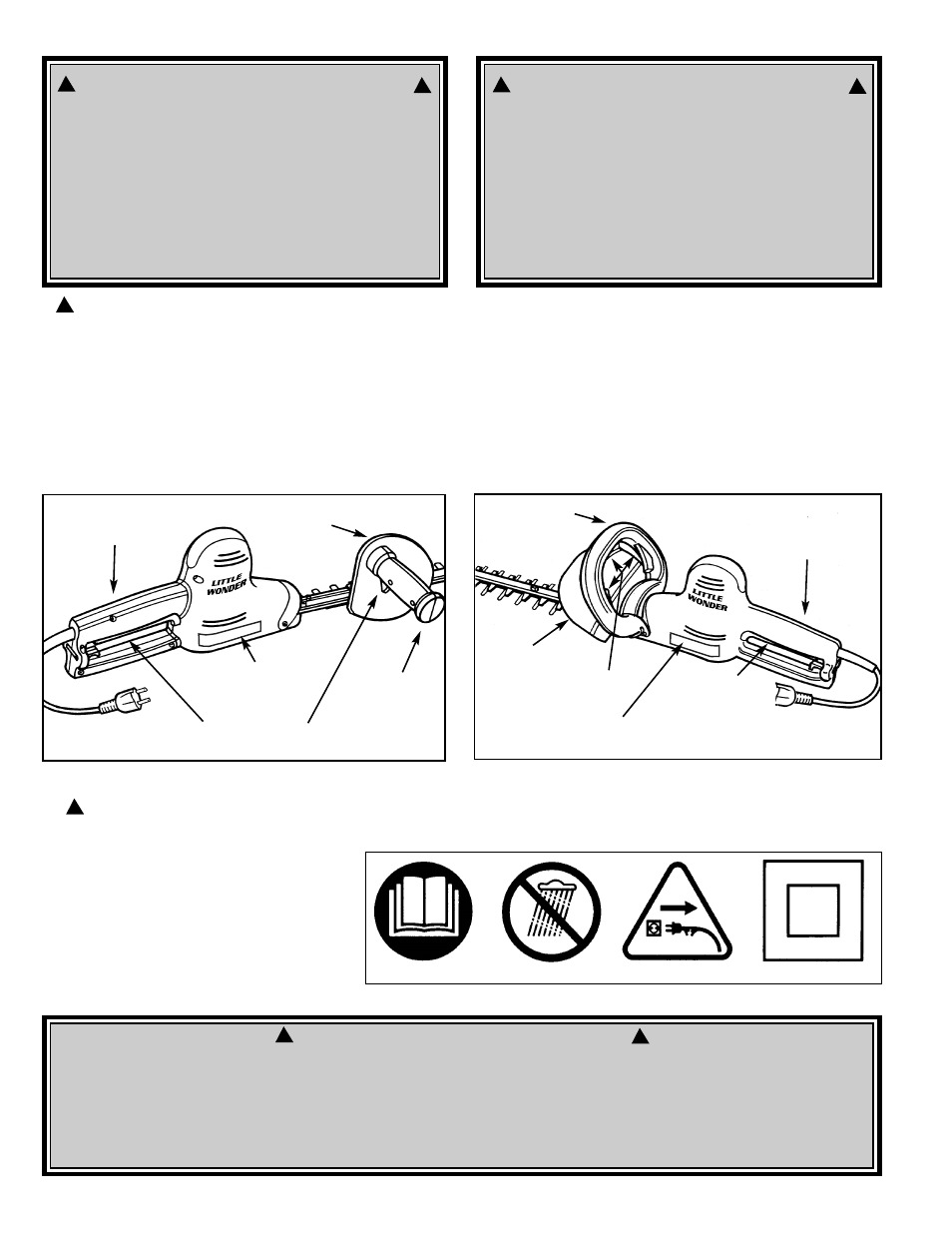 LITTLE WONDER

LITTLE WONDER