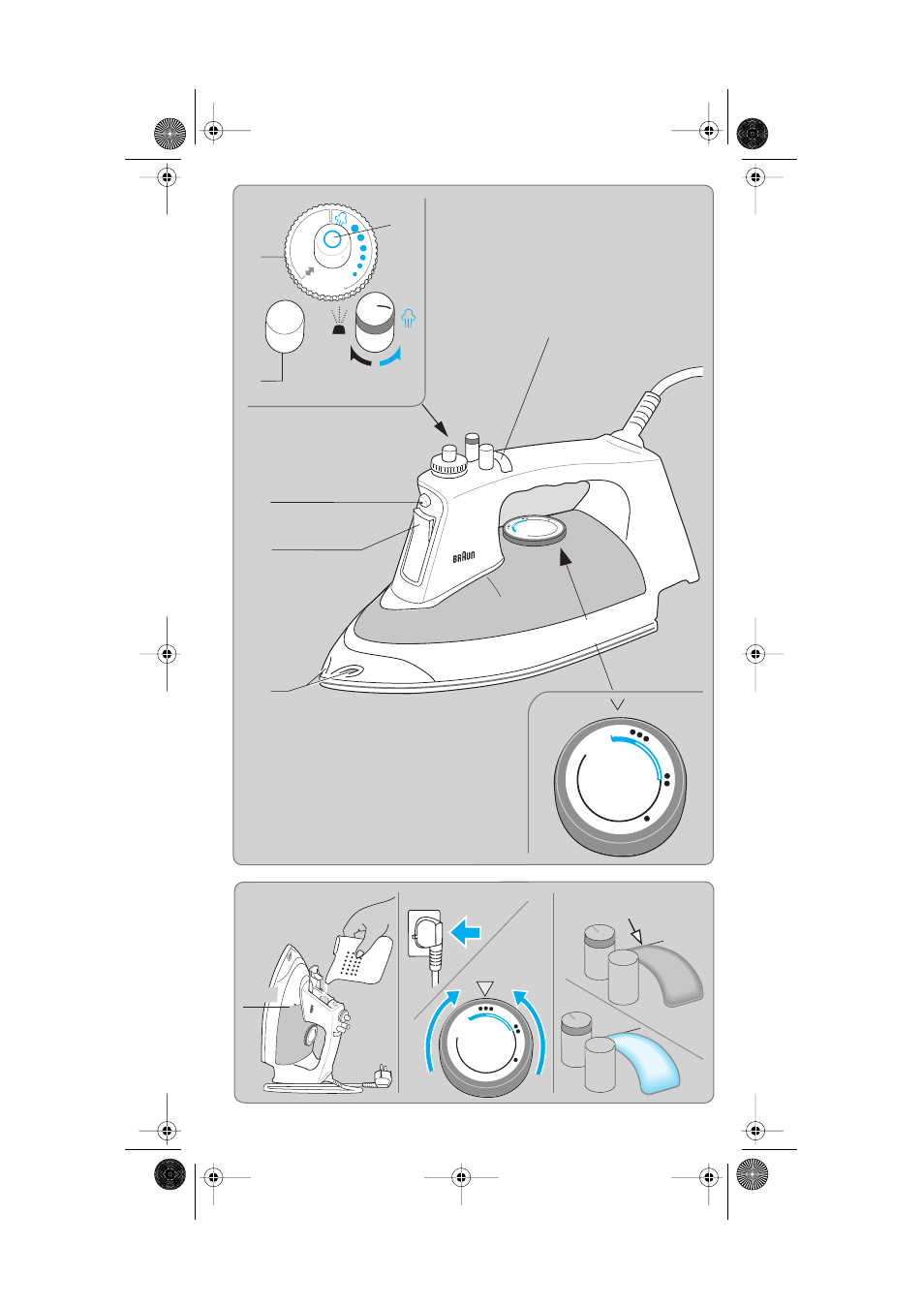 BRAUN