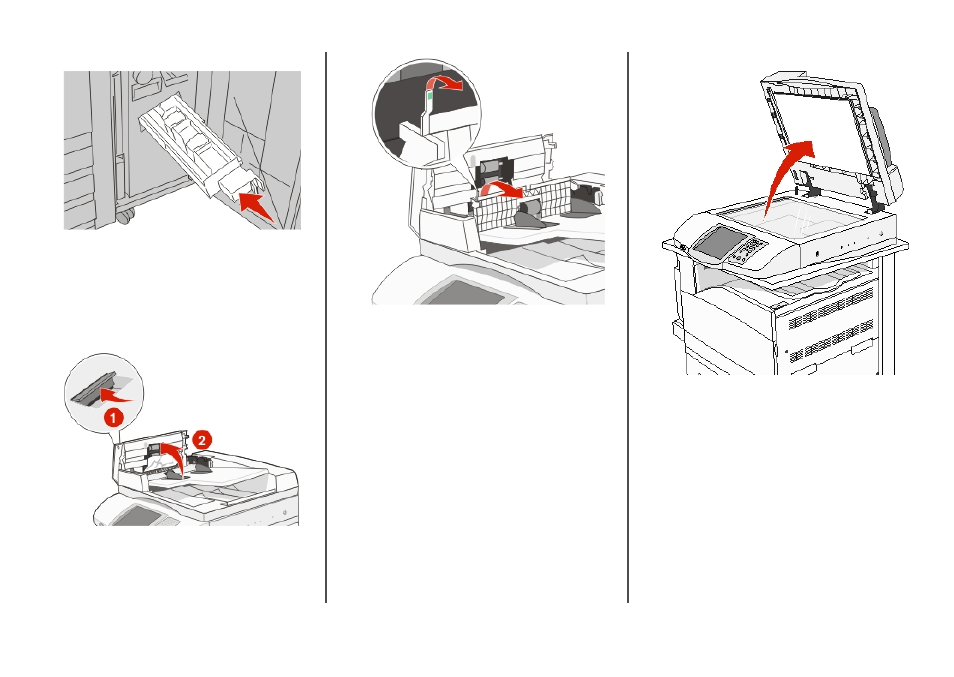 1

2