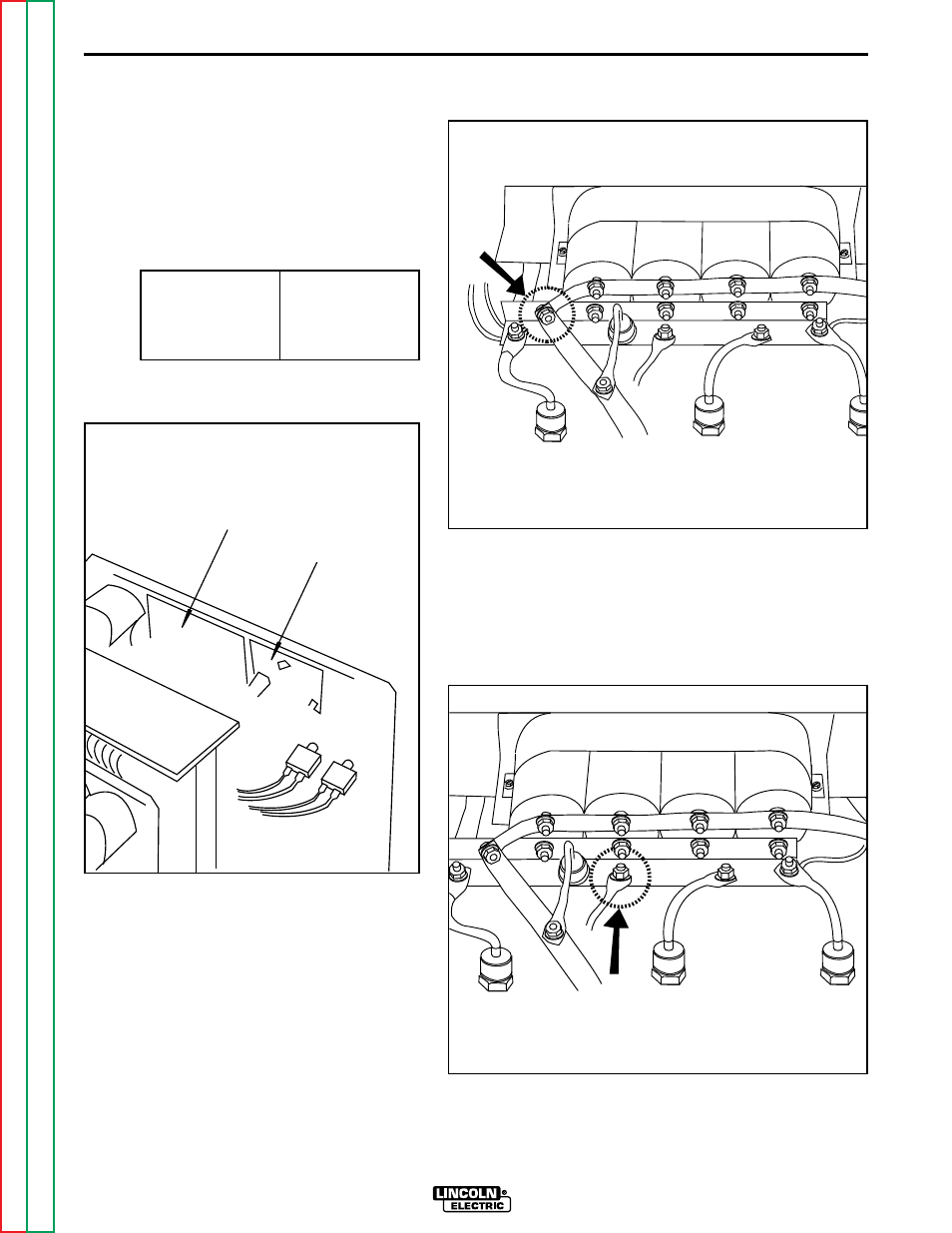 LINCOLN ELECTRIC