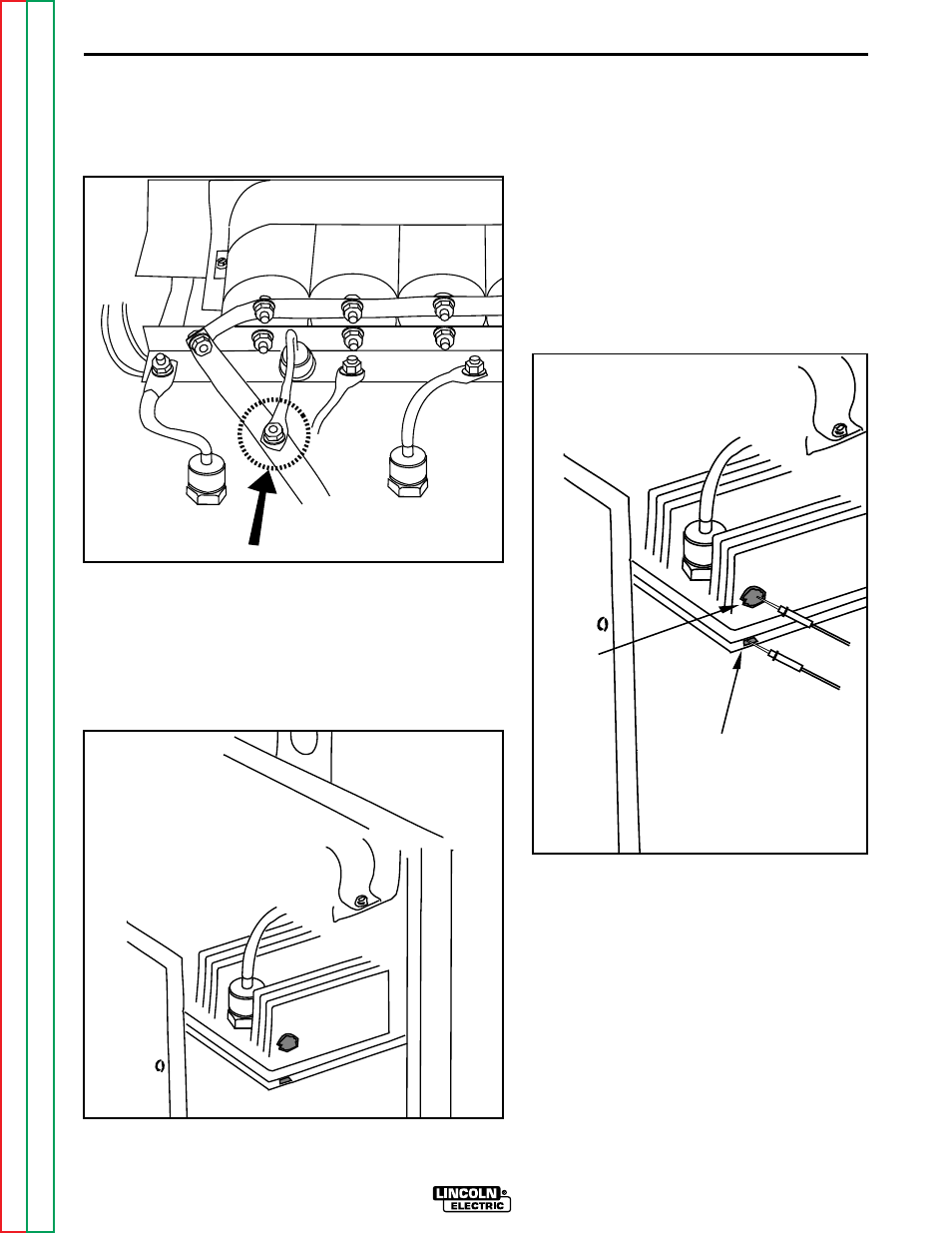 LINCOLN®
ELECTRIC