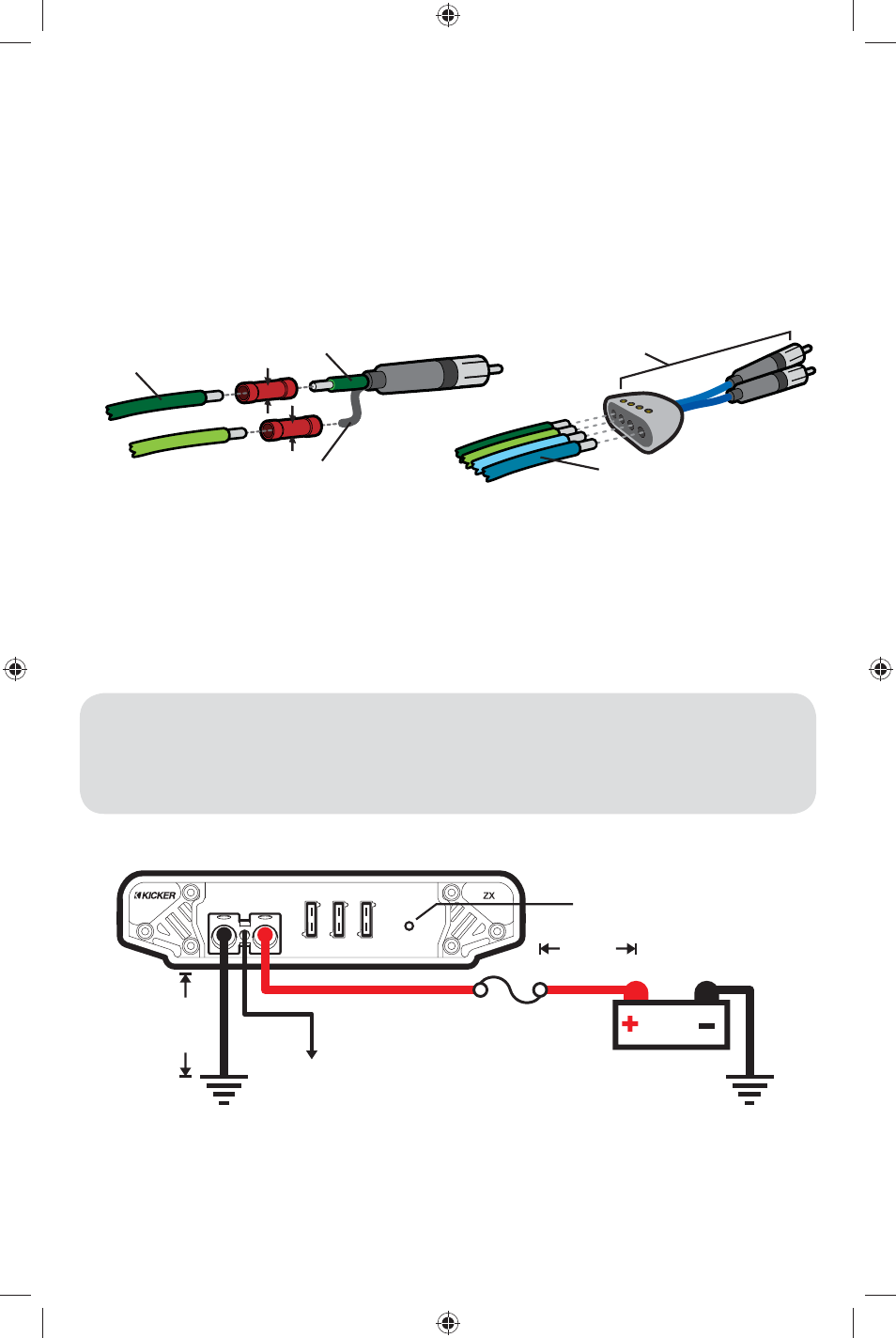 KICKER

ZX

+

−