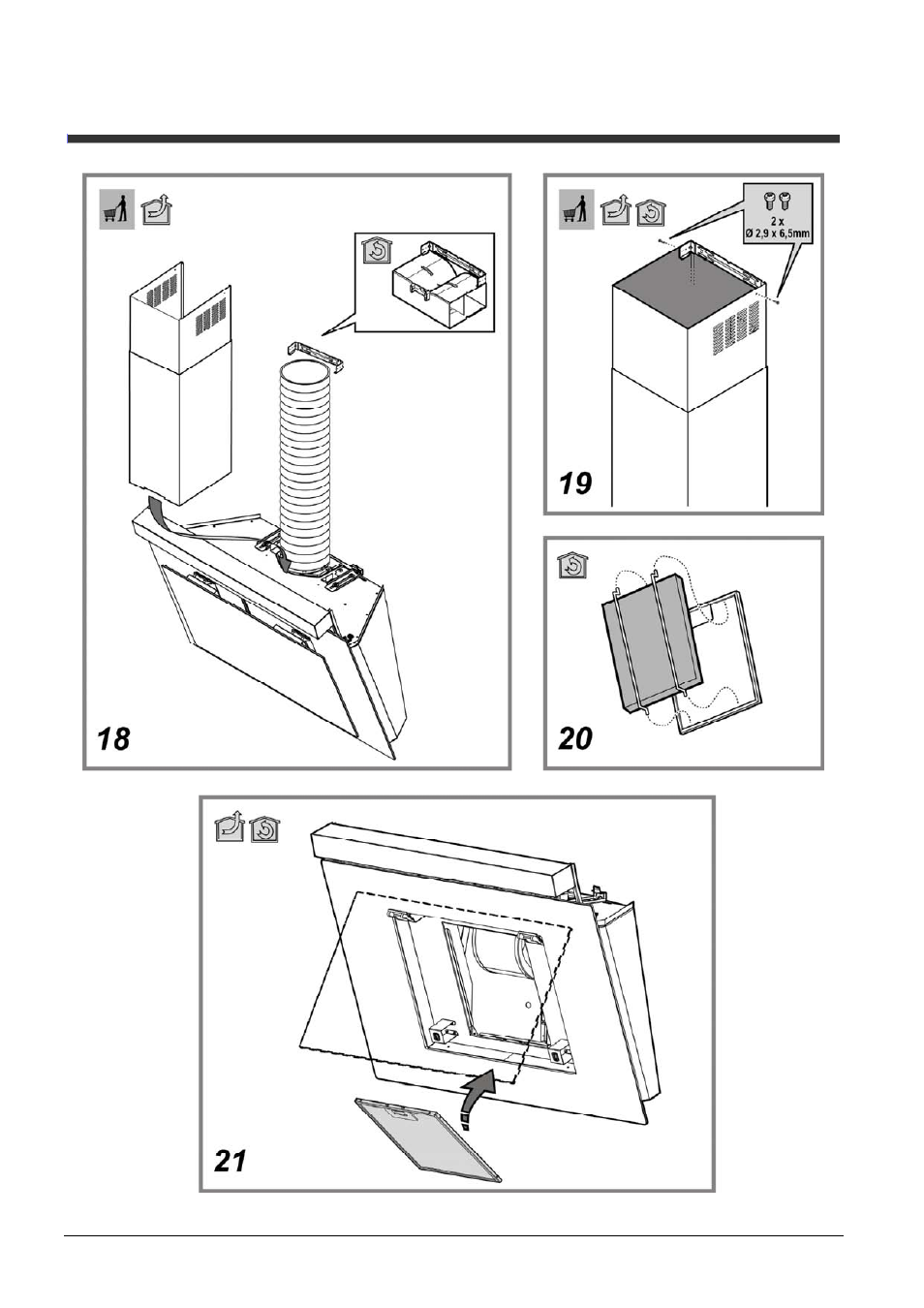 18

2 x
Ø 2,9 x 6,5mm

19

20

21