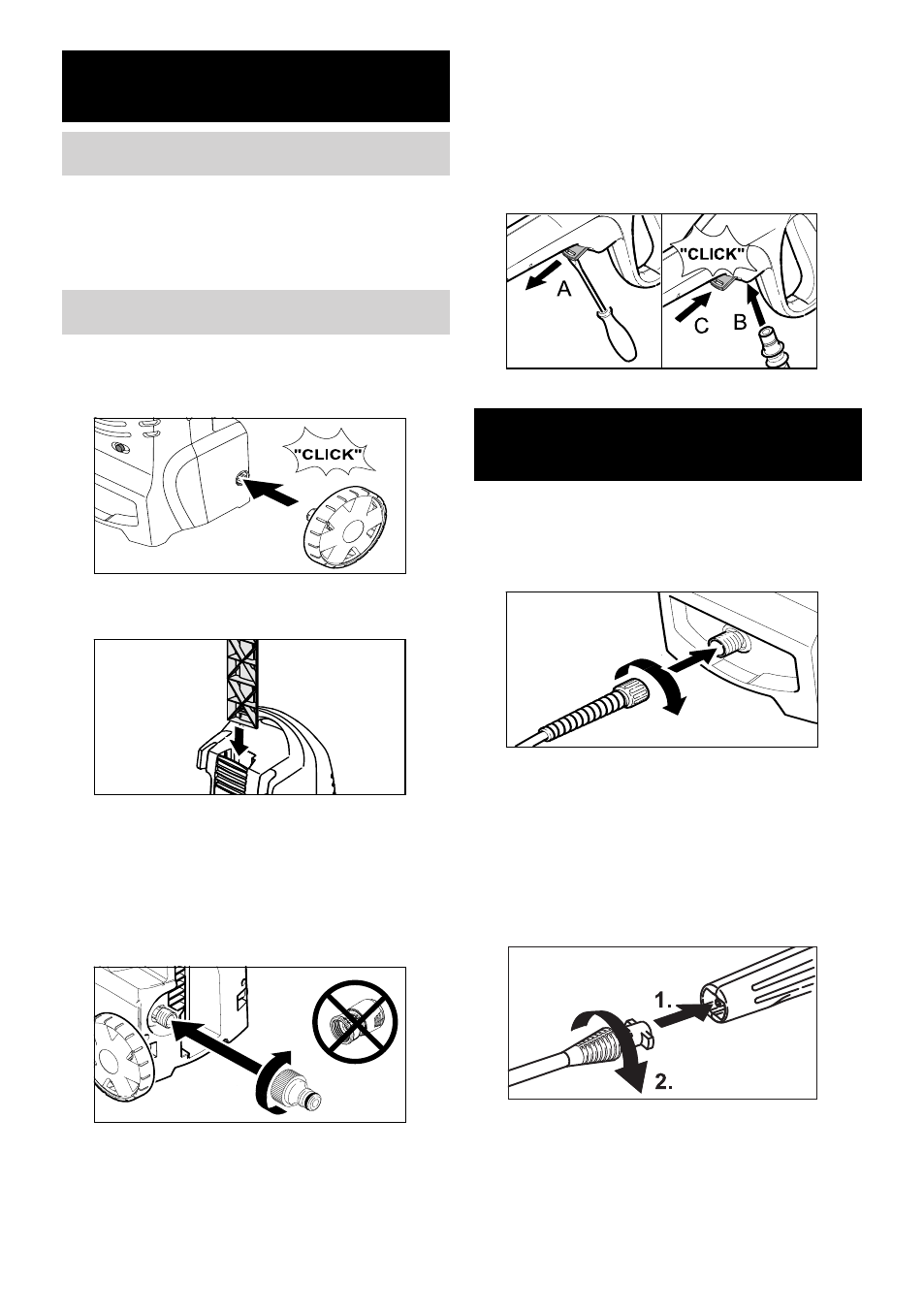 "CLICK"

"CLICK"

A

C

B

1.

2.