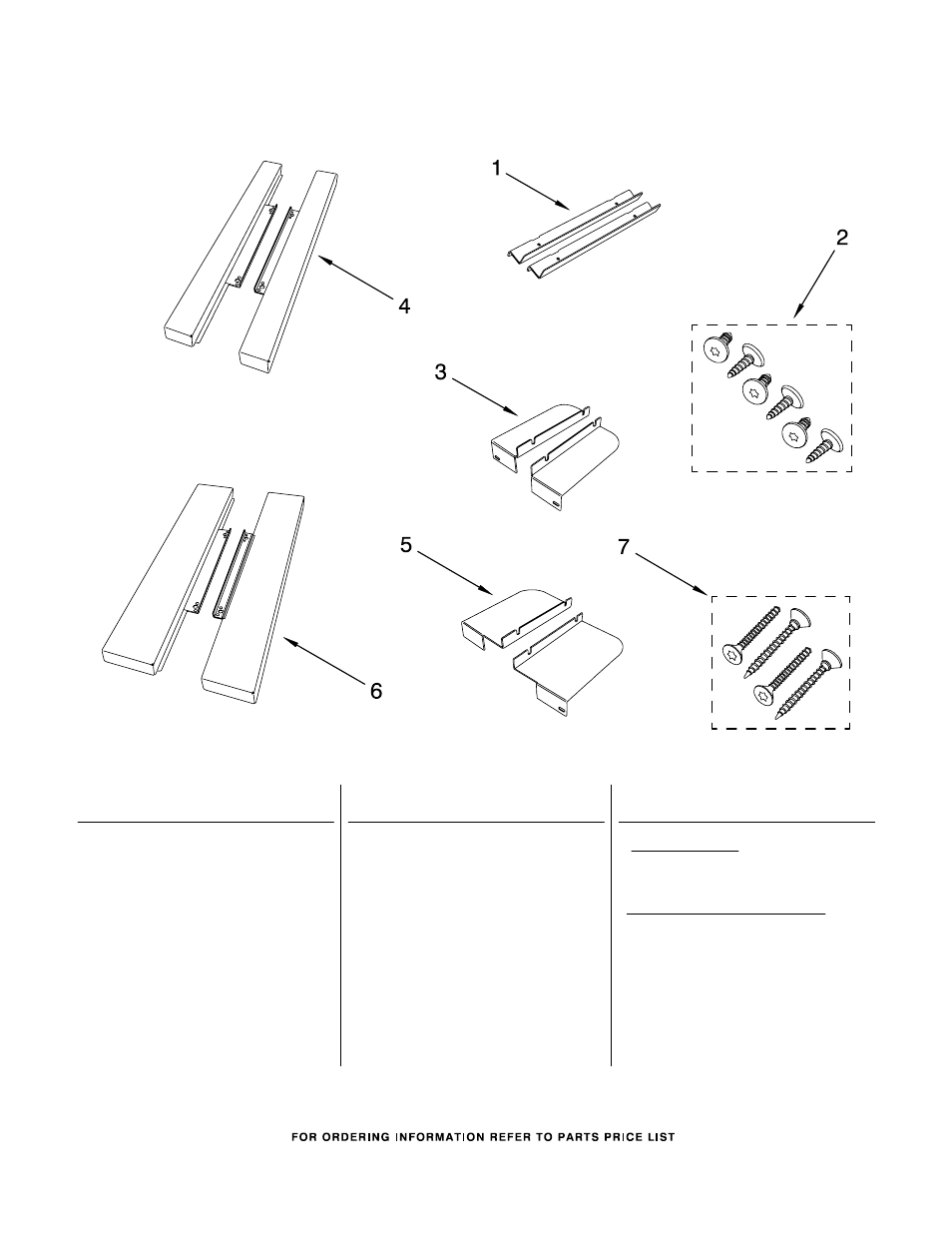 1

2

4

3

5

7

6

FOR ORDERING INFORMATION REFER TO PARTS PRICE LIST