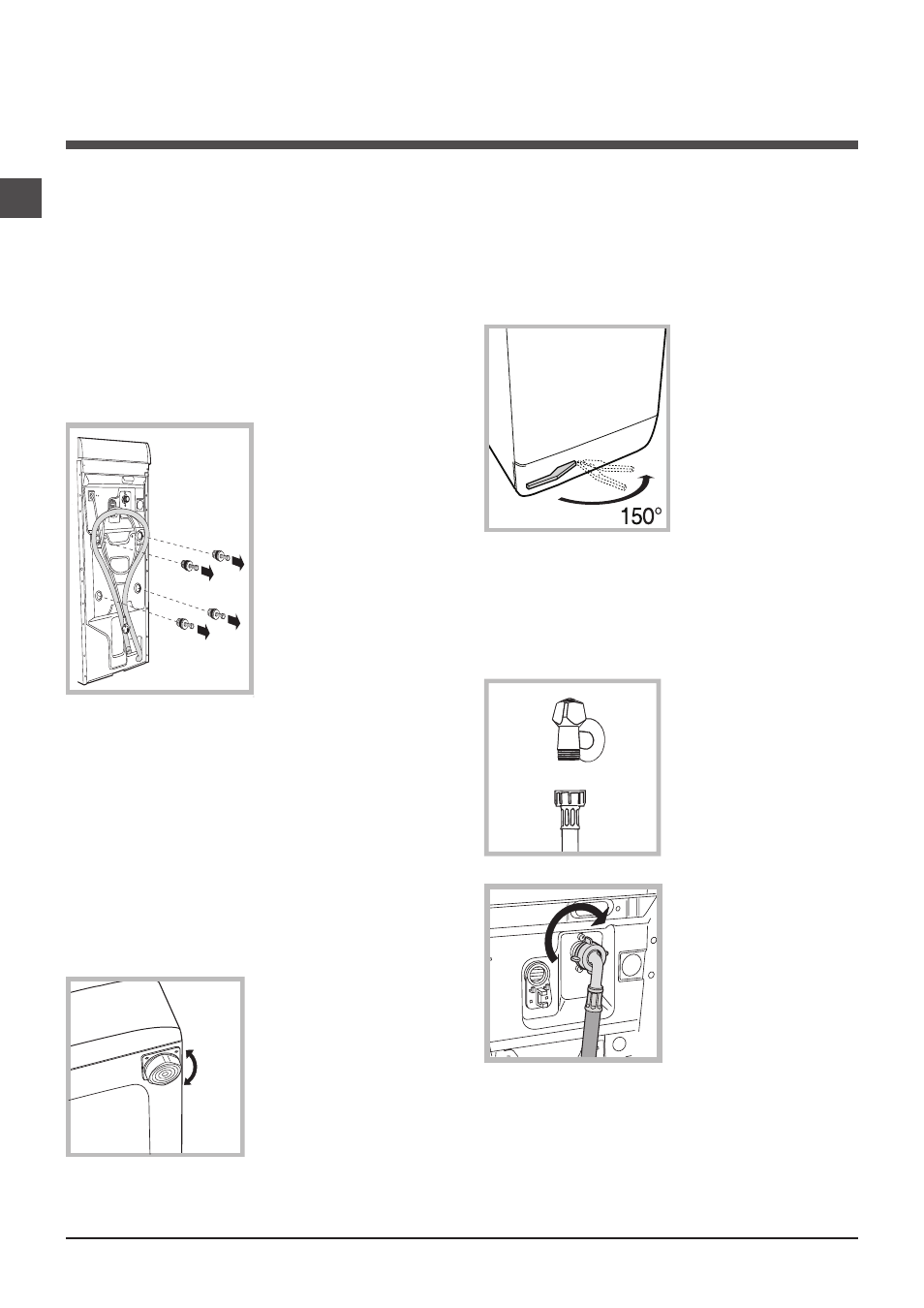 150°