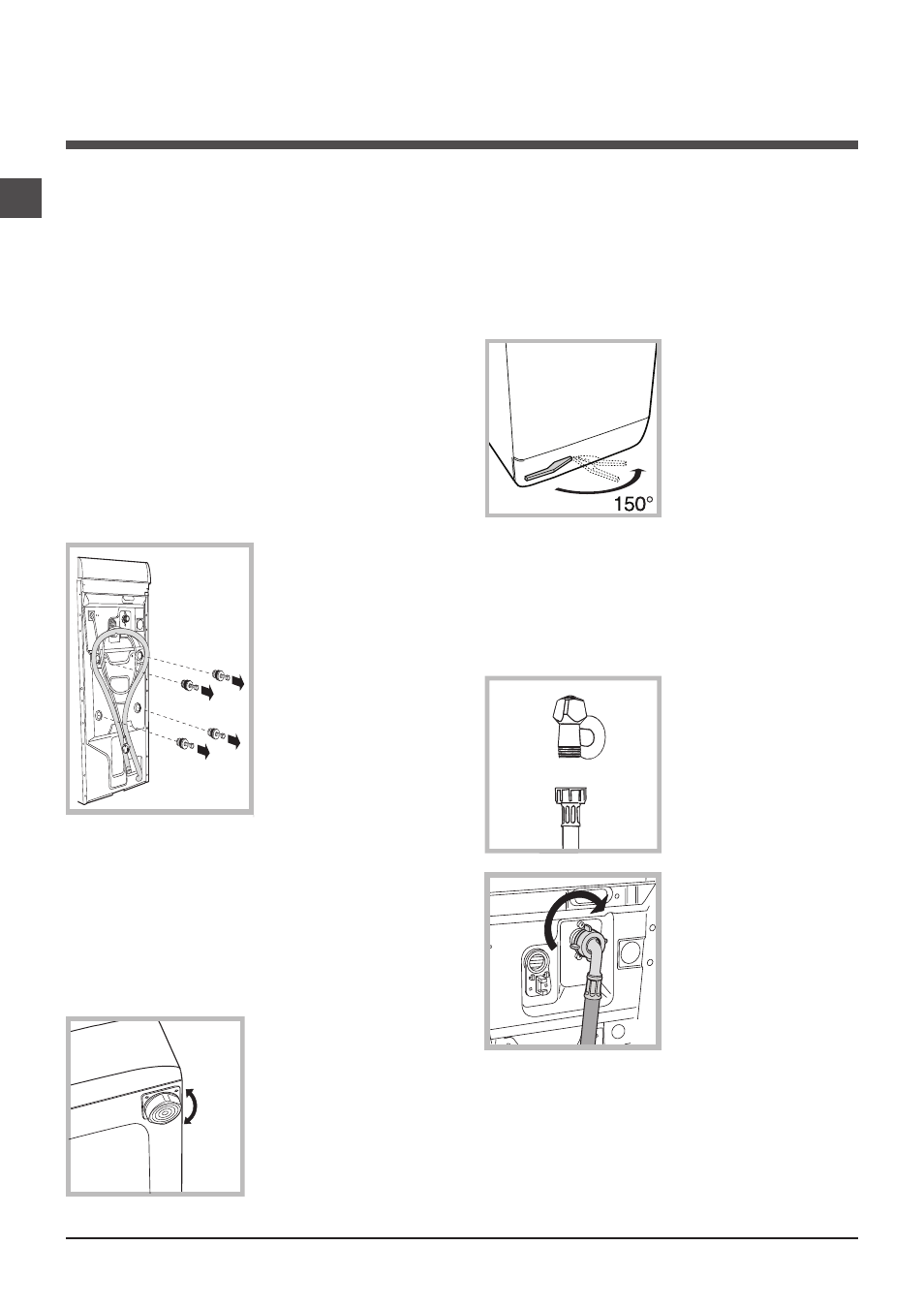 150°