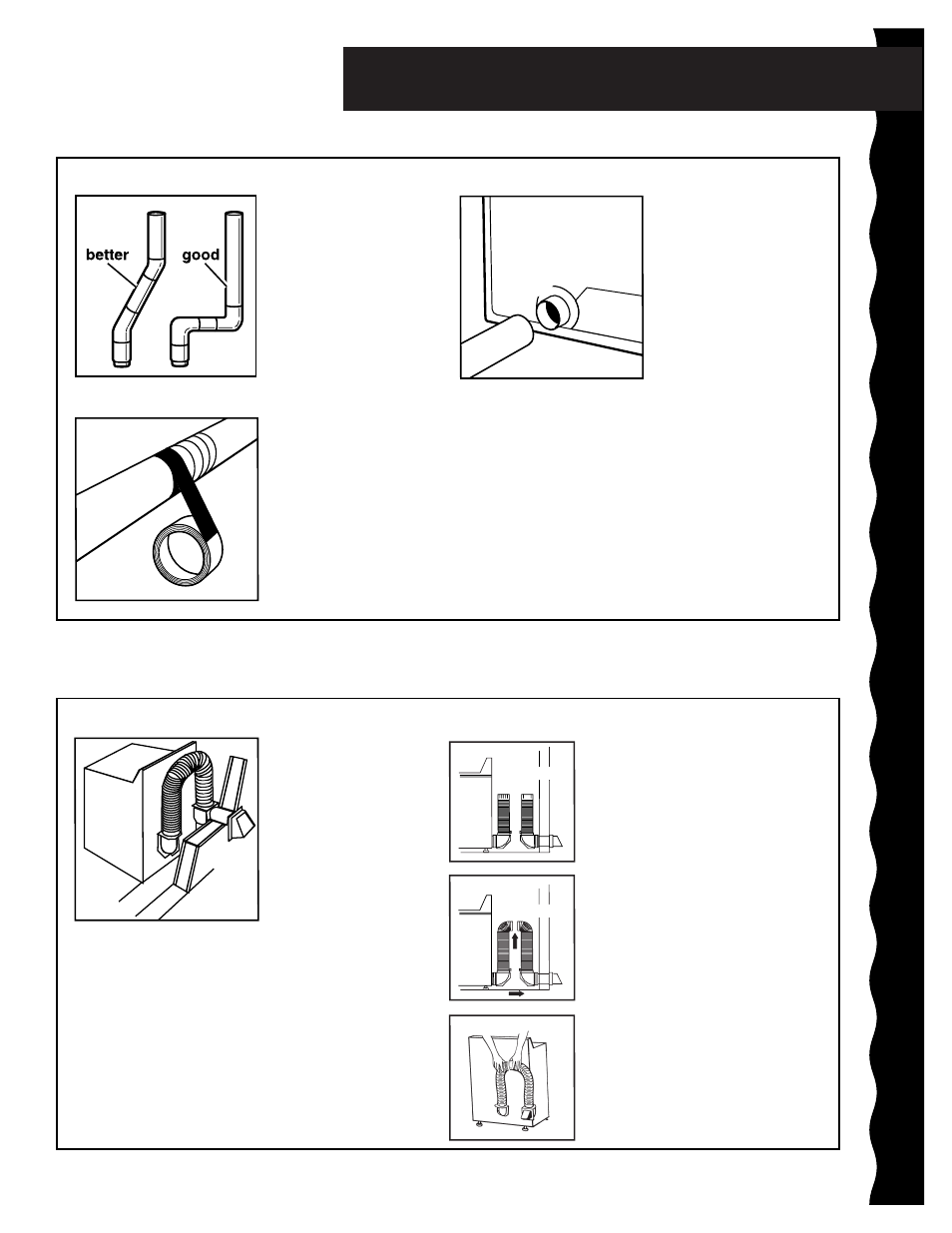 better
good