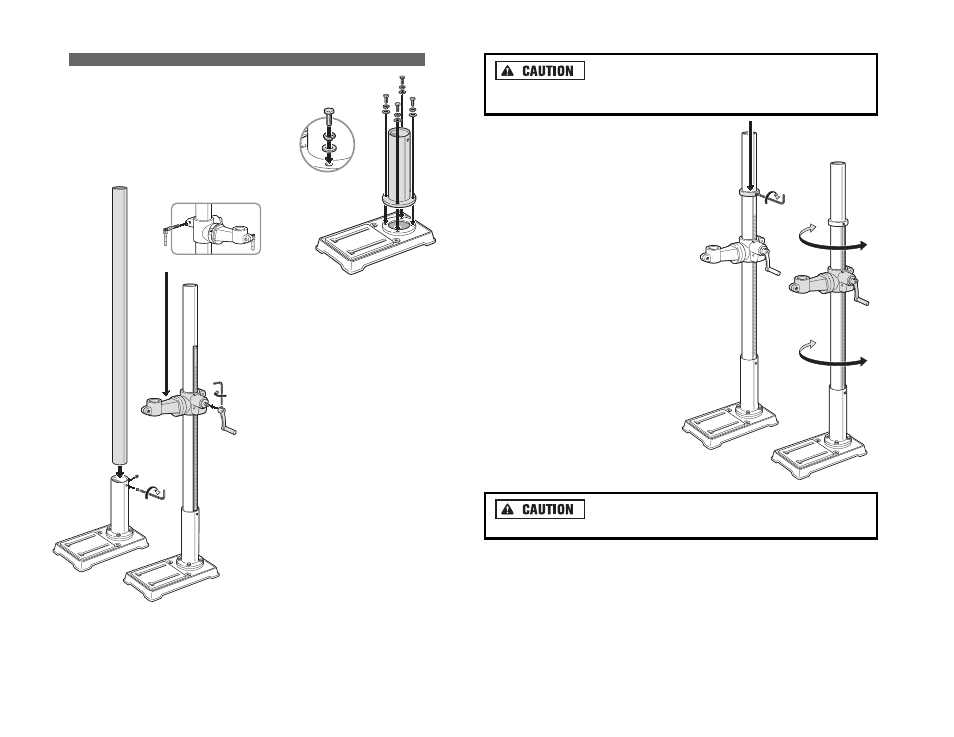 CAUTION

CAUTION