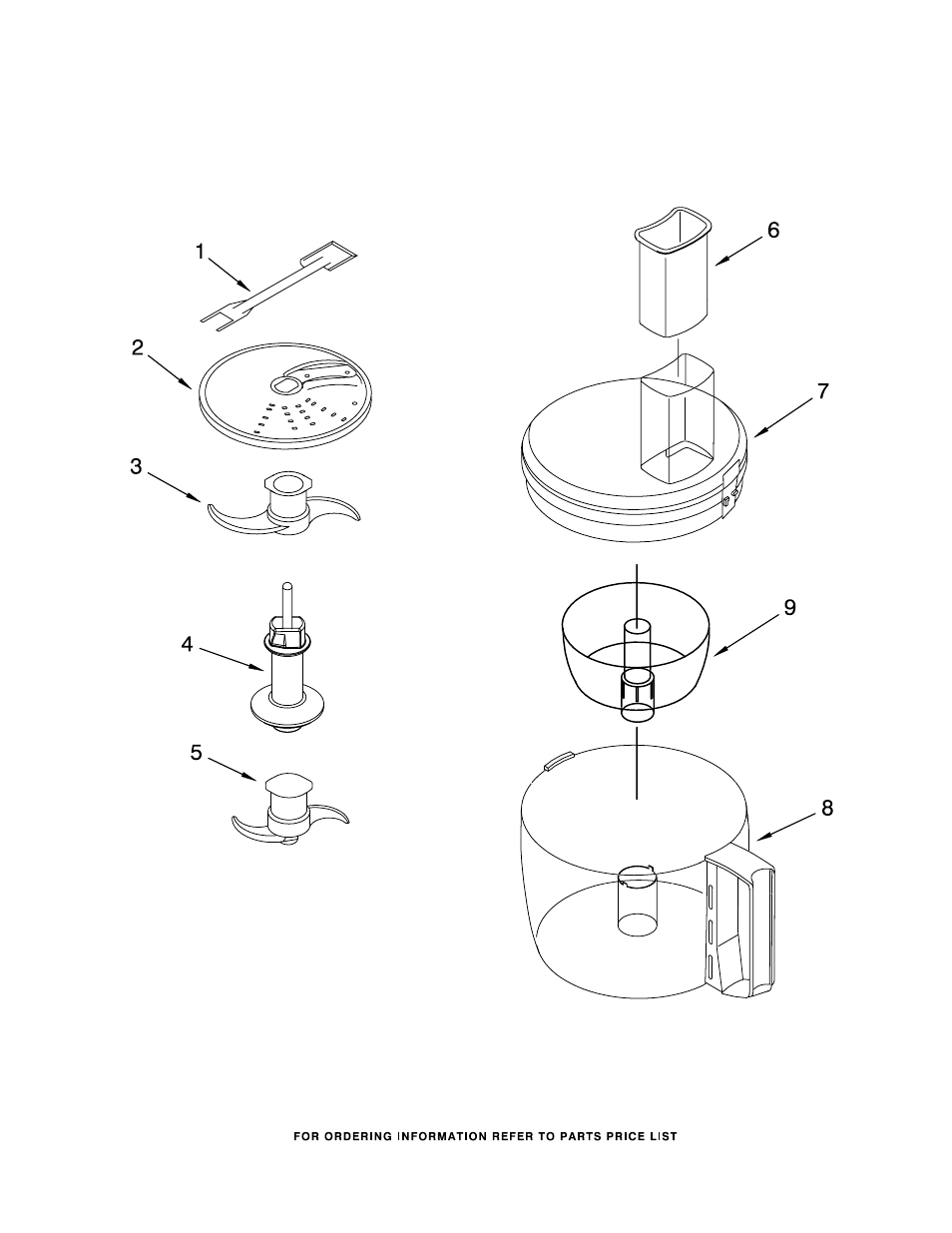 1
2
3
4
5
6
7
9
8

FOR ORDERING INFORMATION REFER TO PARTS PRICE LIST