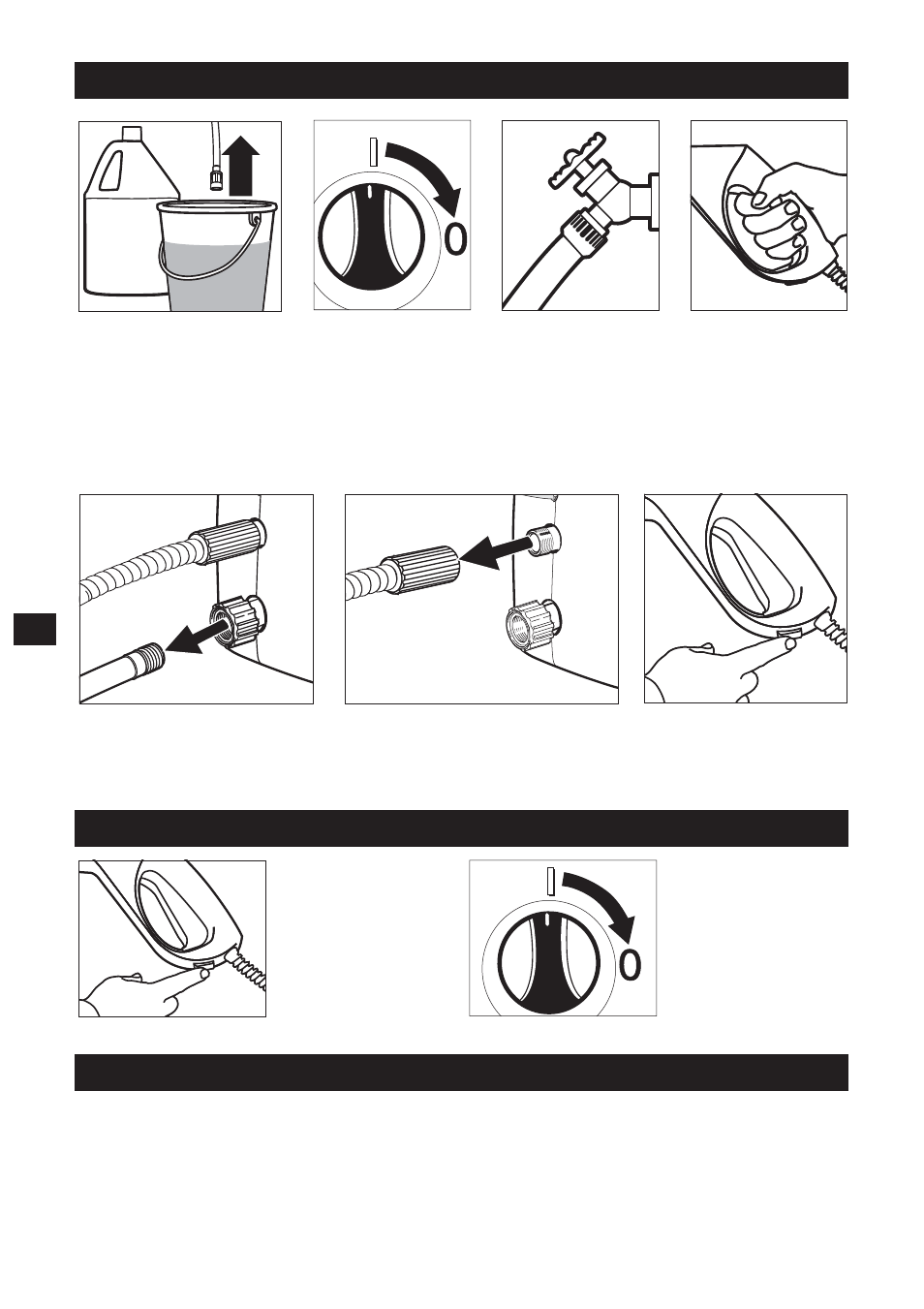 I
0

I
0