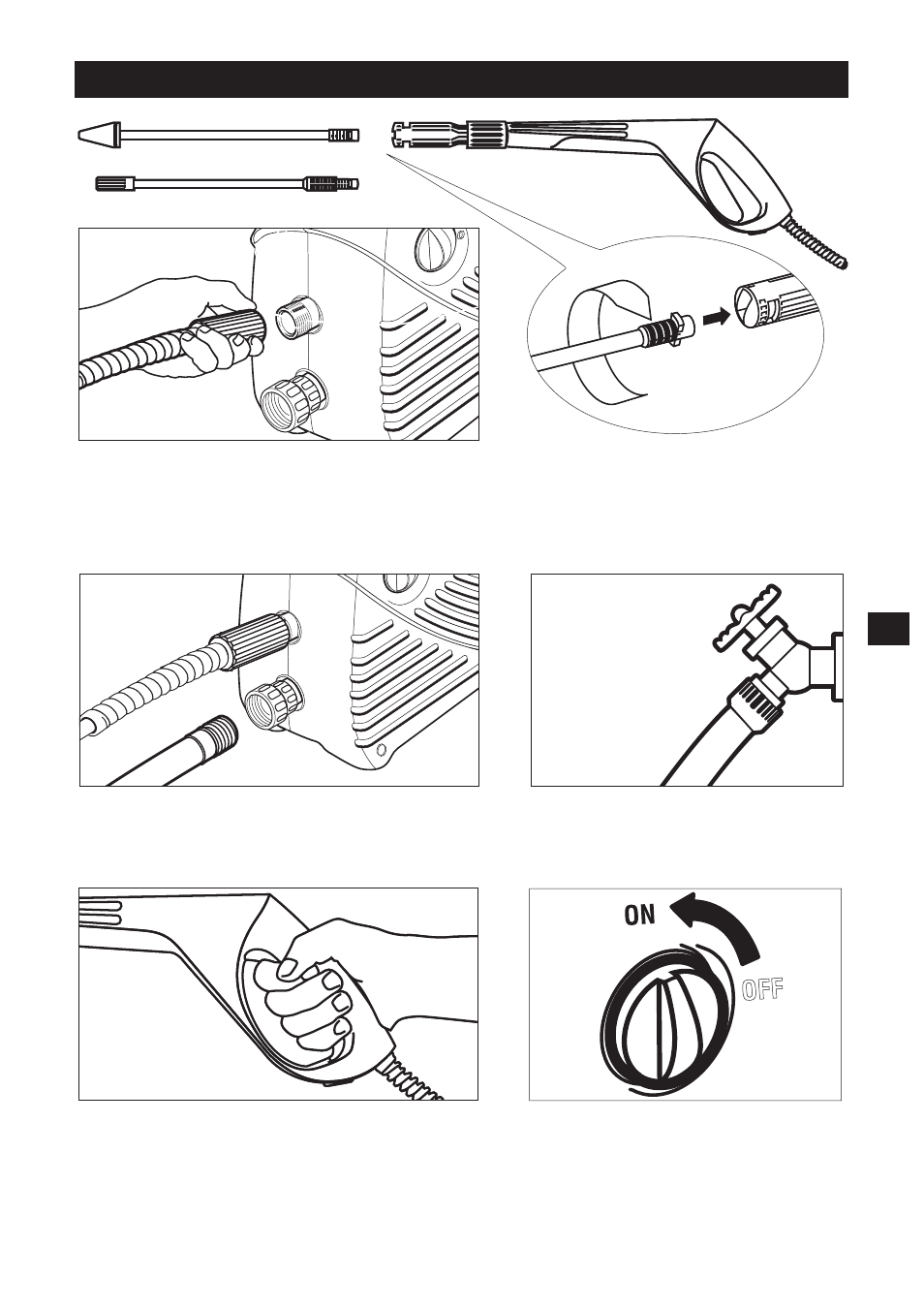 ON

OFF