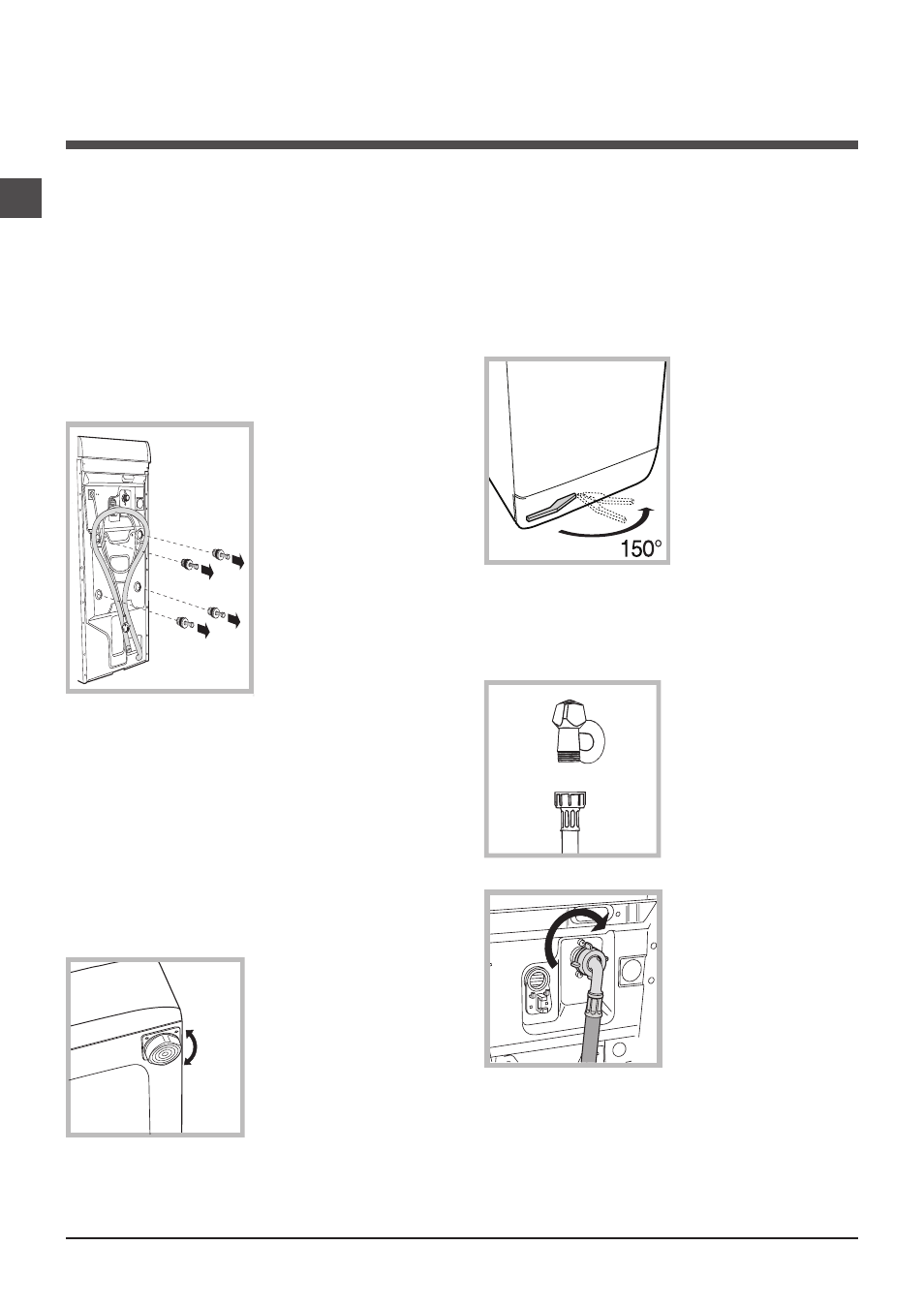 150°