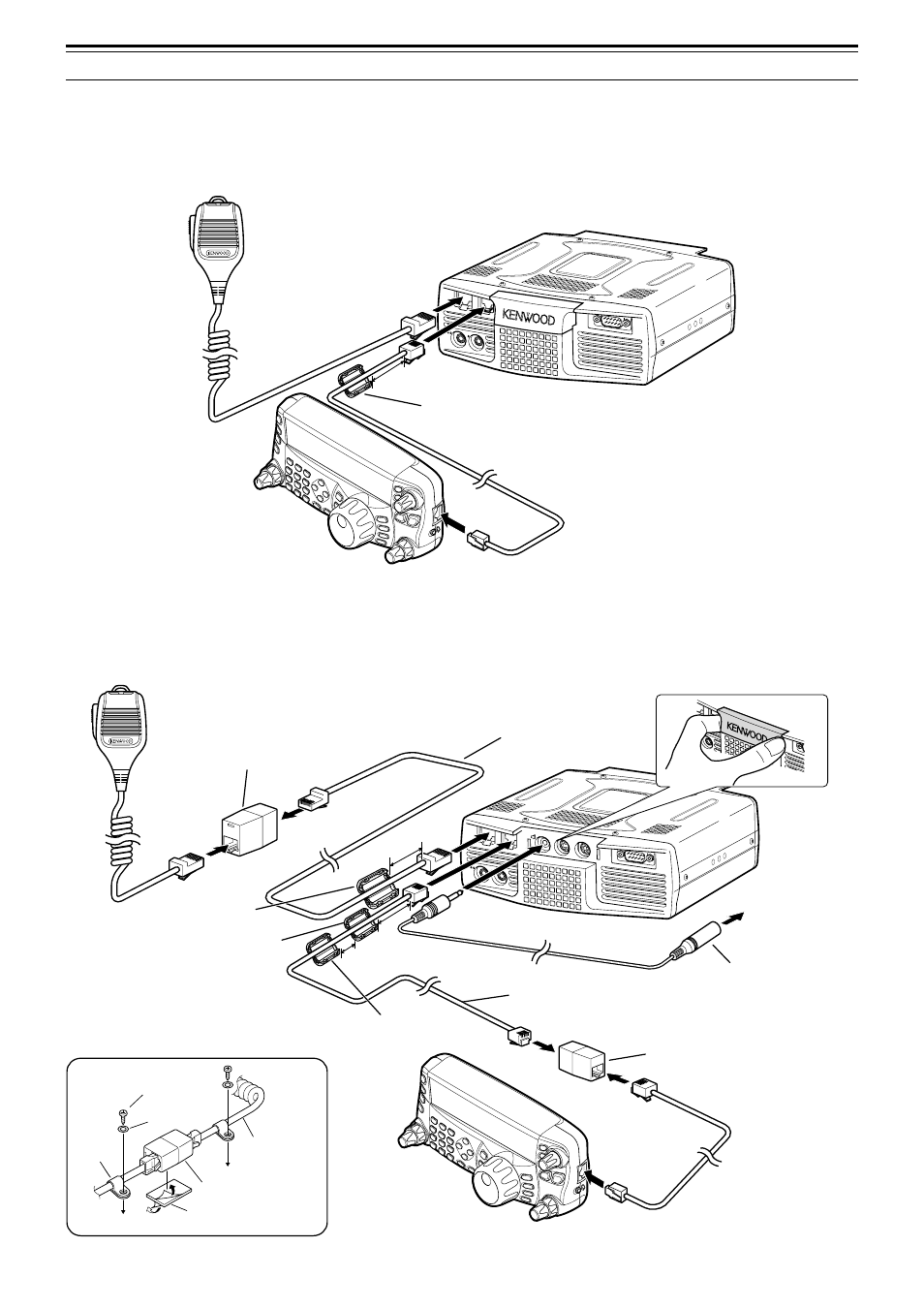 KENWOOD

KENWOOD

KENWOOD

KENWOOD

KENWOOD