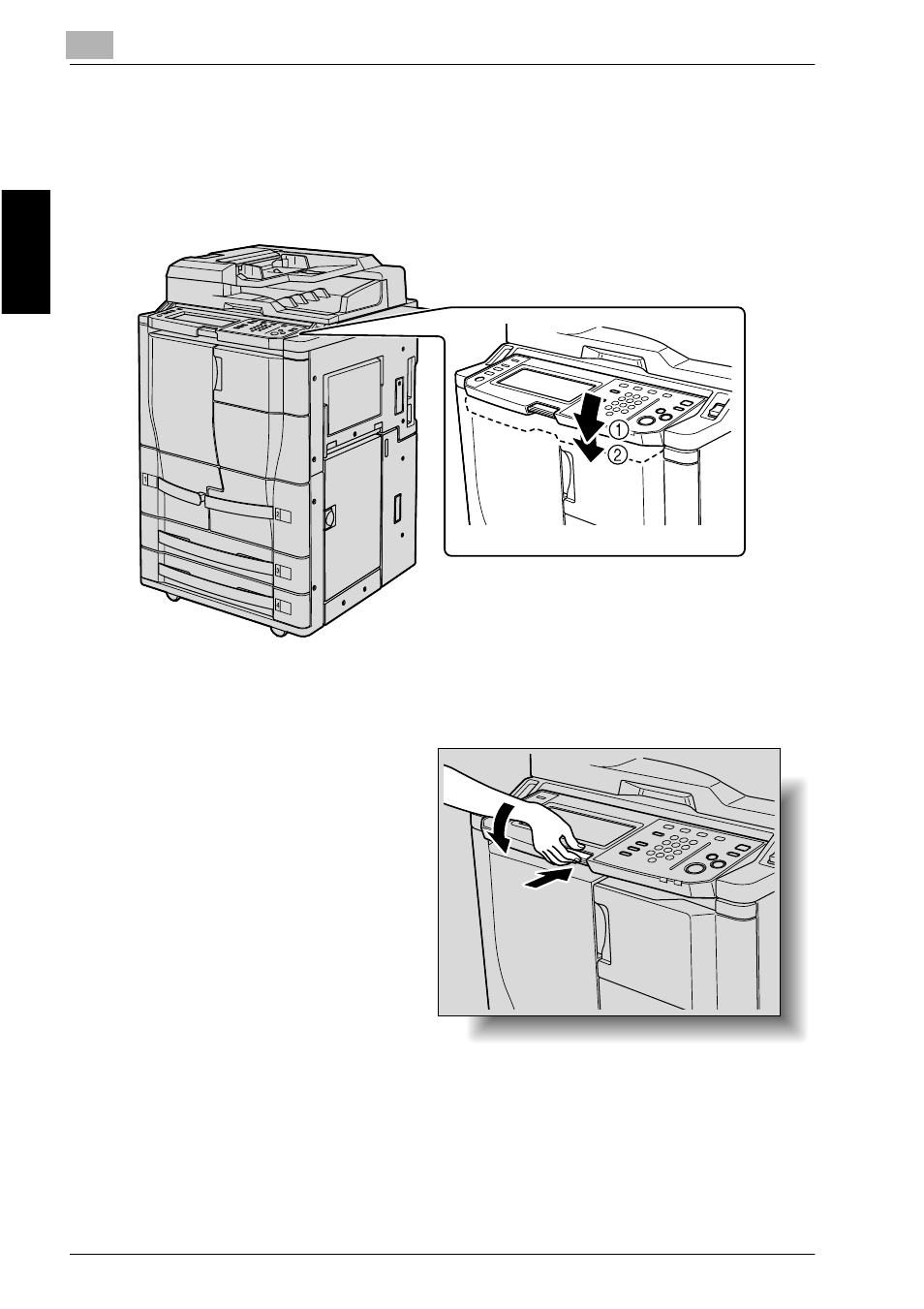 ①
②