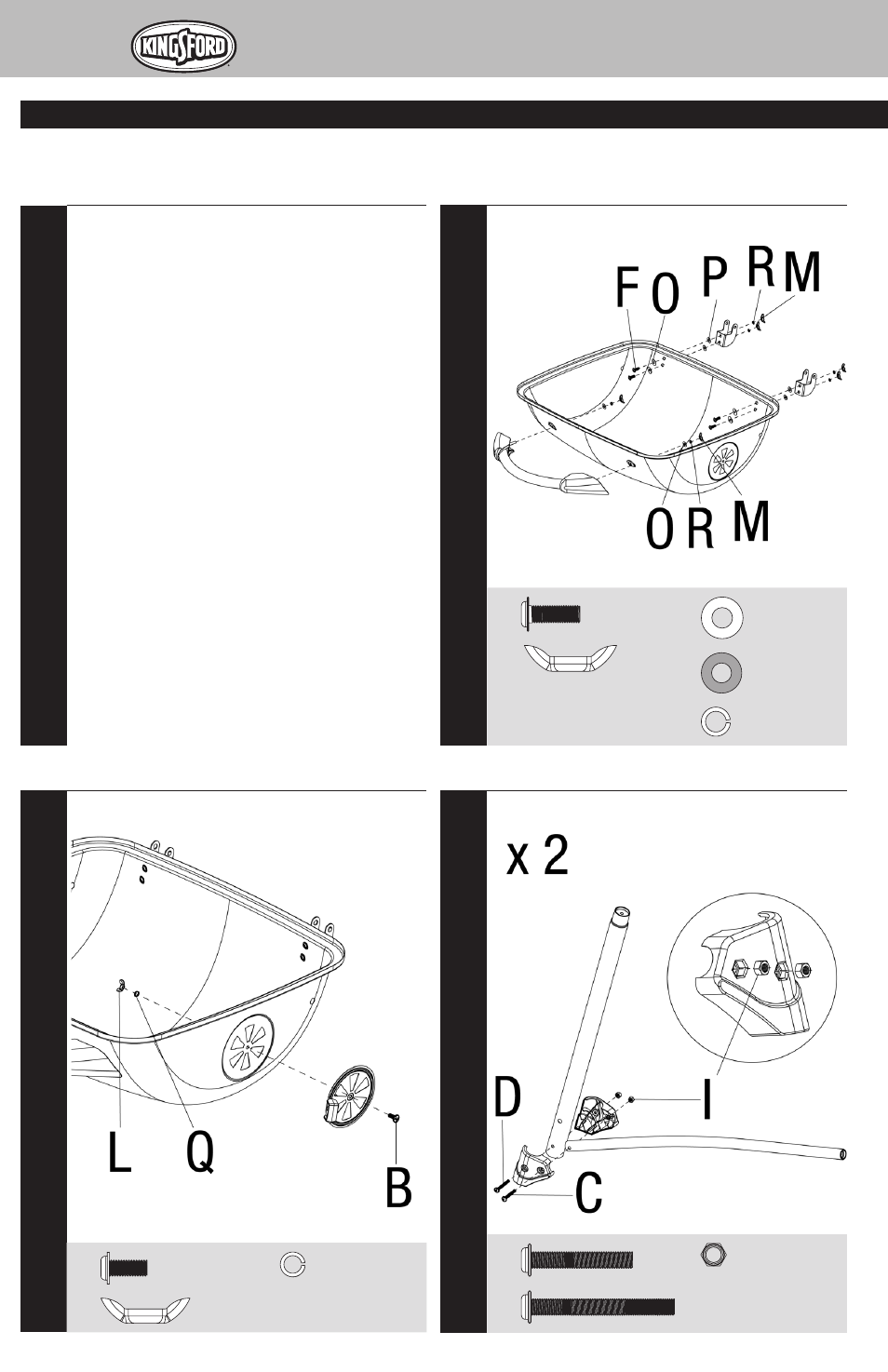 KINGSFORD

F O P R M

O R M

L Q

B

x 2

D

I

C