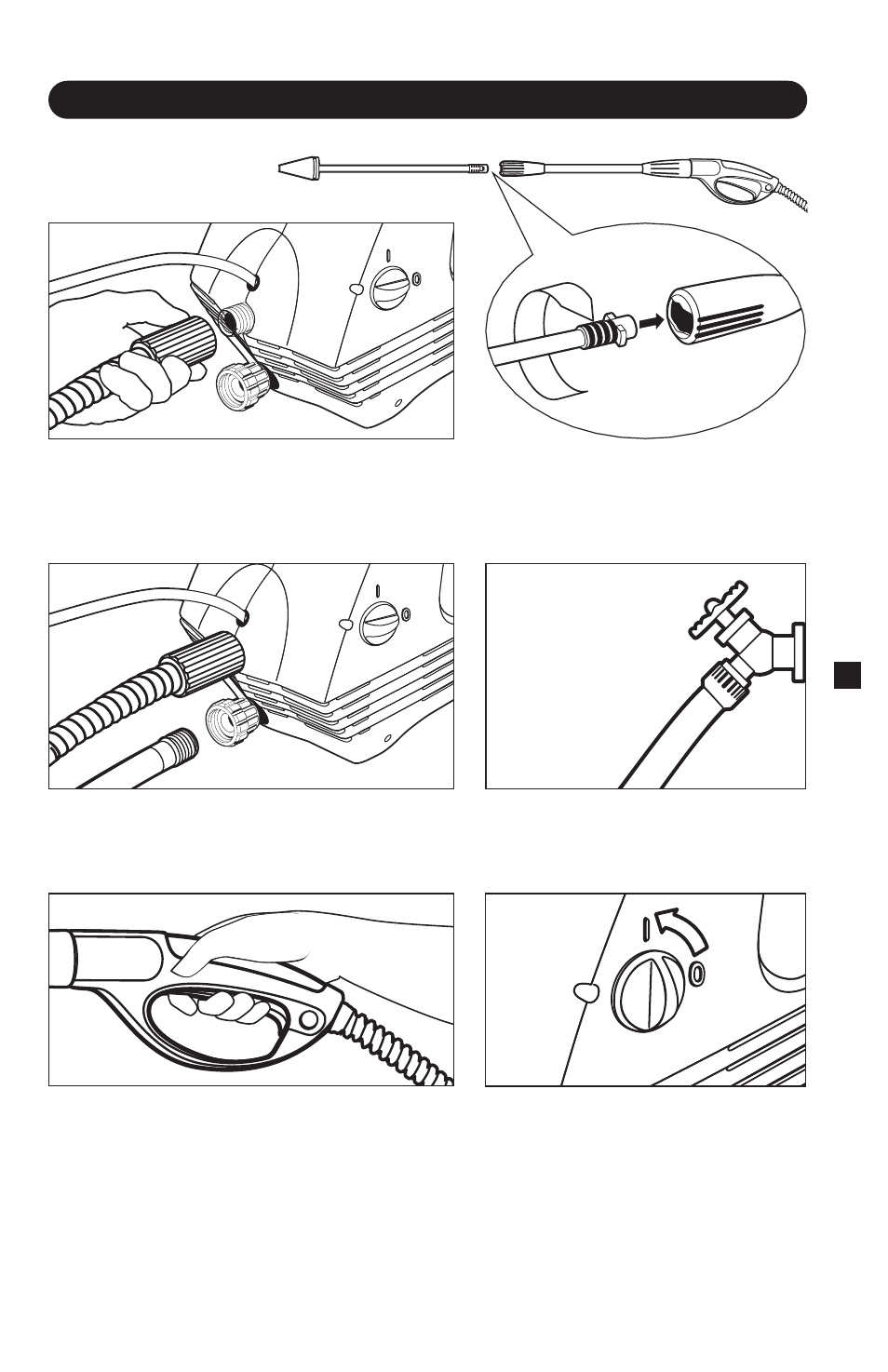 I
0

I
0

I
0