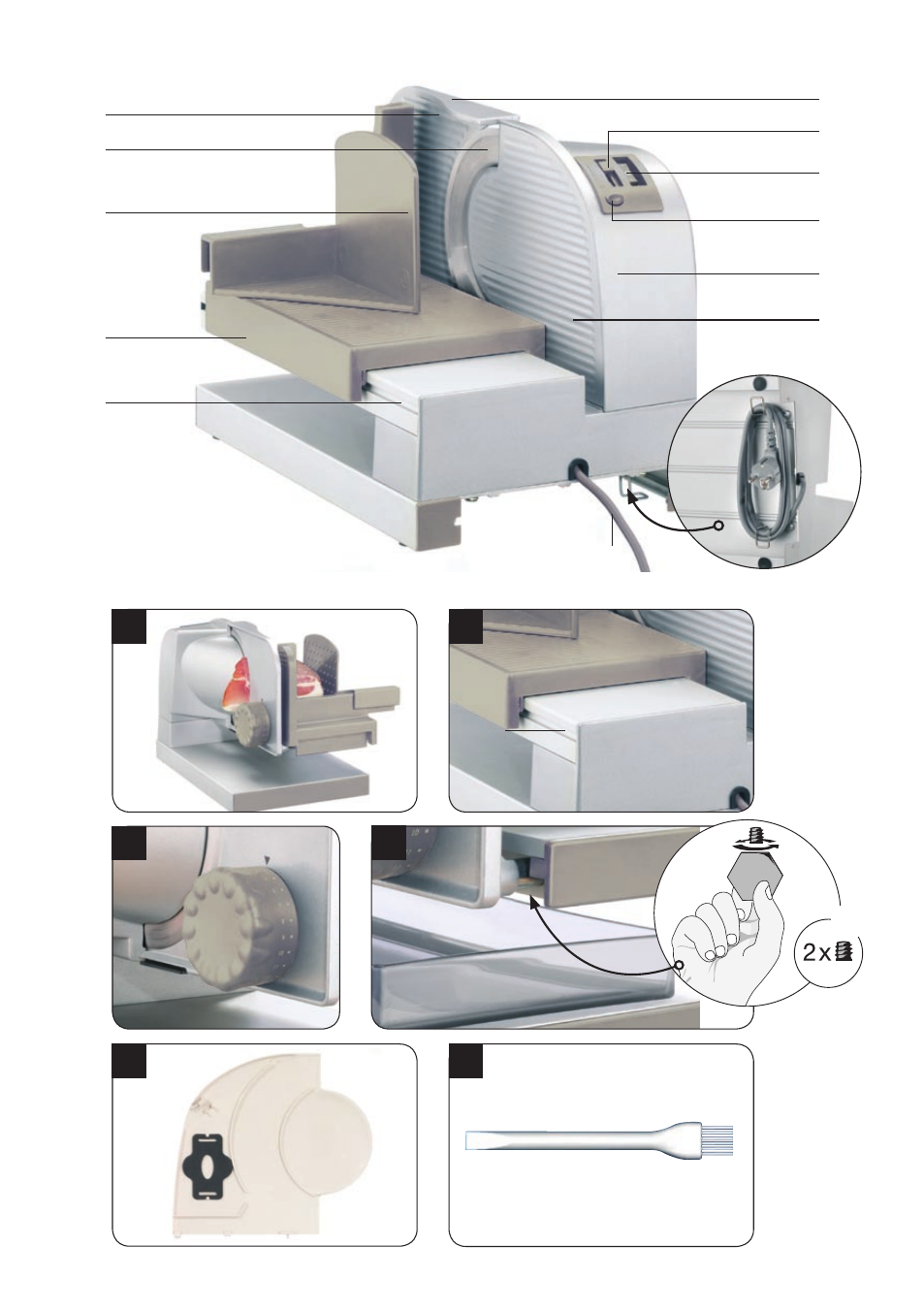 2x