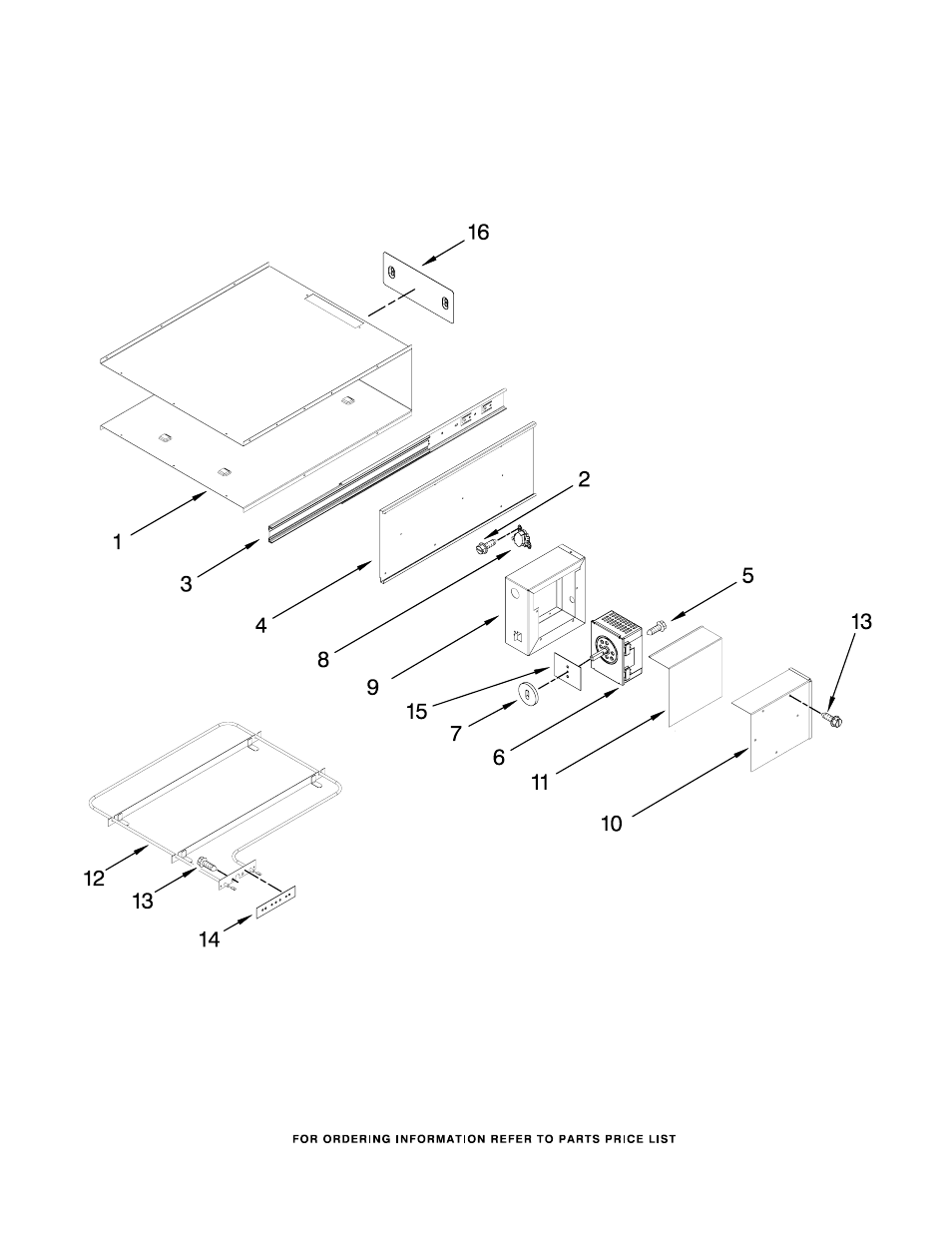 16

1

3

4

2

8

9

5

13

15

7

6

11

10

12

13

14

FOR ORDERING INFORMATION REFER TO PARTS PRICE LIST