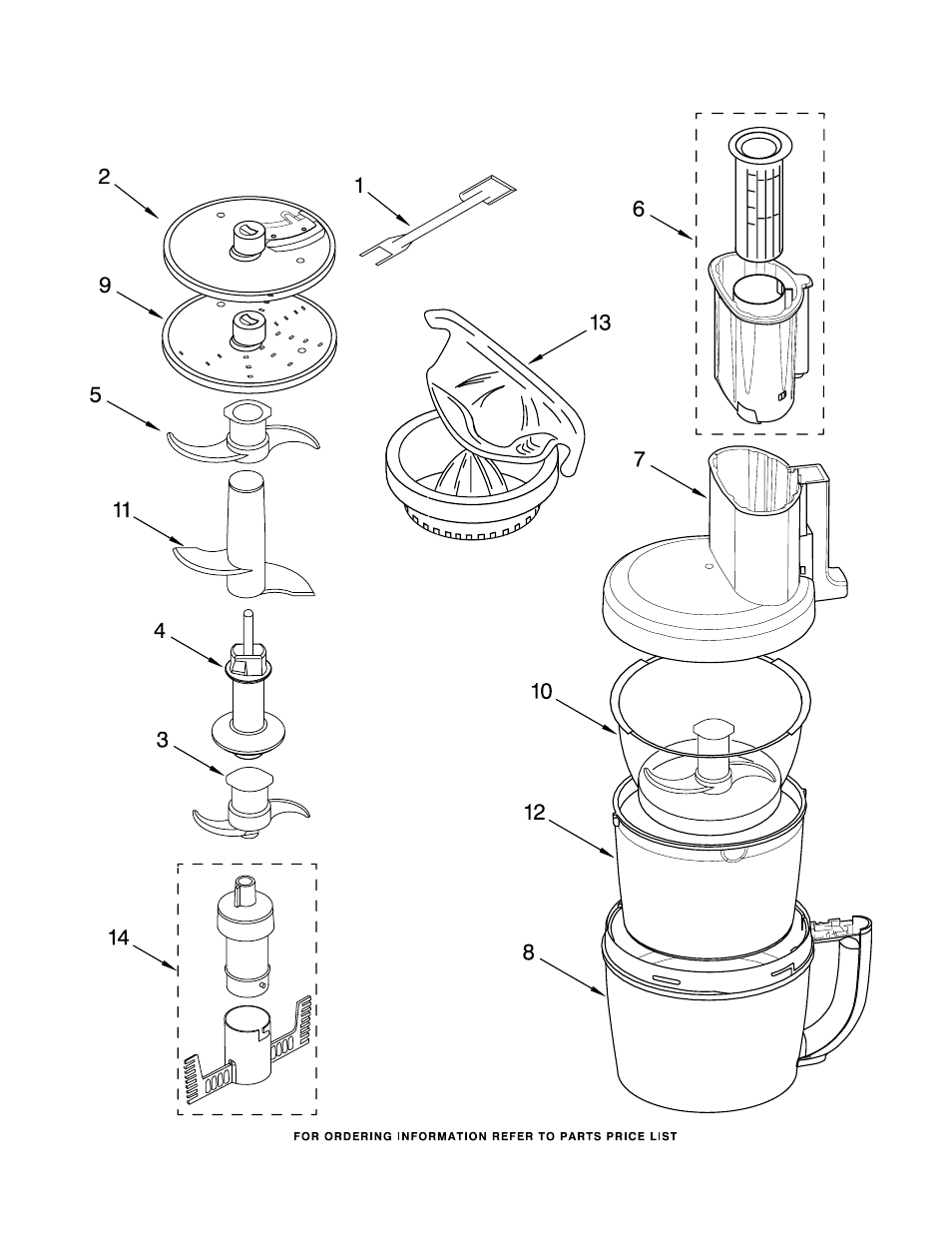 2
1
6
9
13
5
7
11
4
10
3
12
14
8

FOR ORDERING INFORMATION REFER TO PARTS PRICE LIST