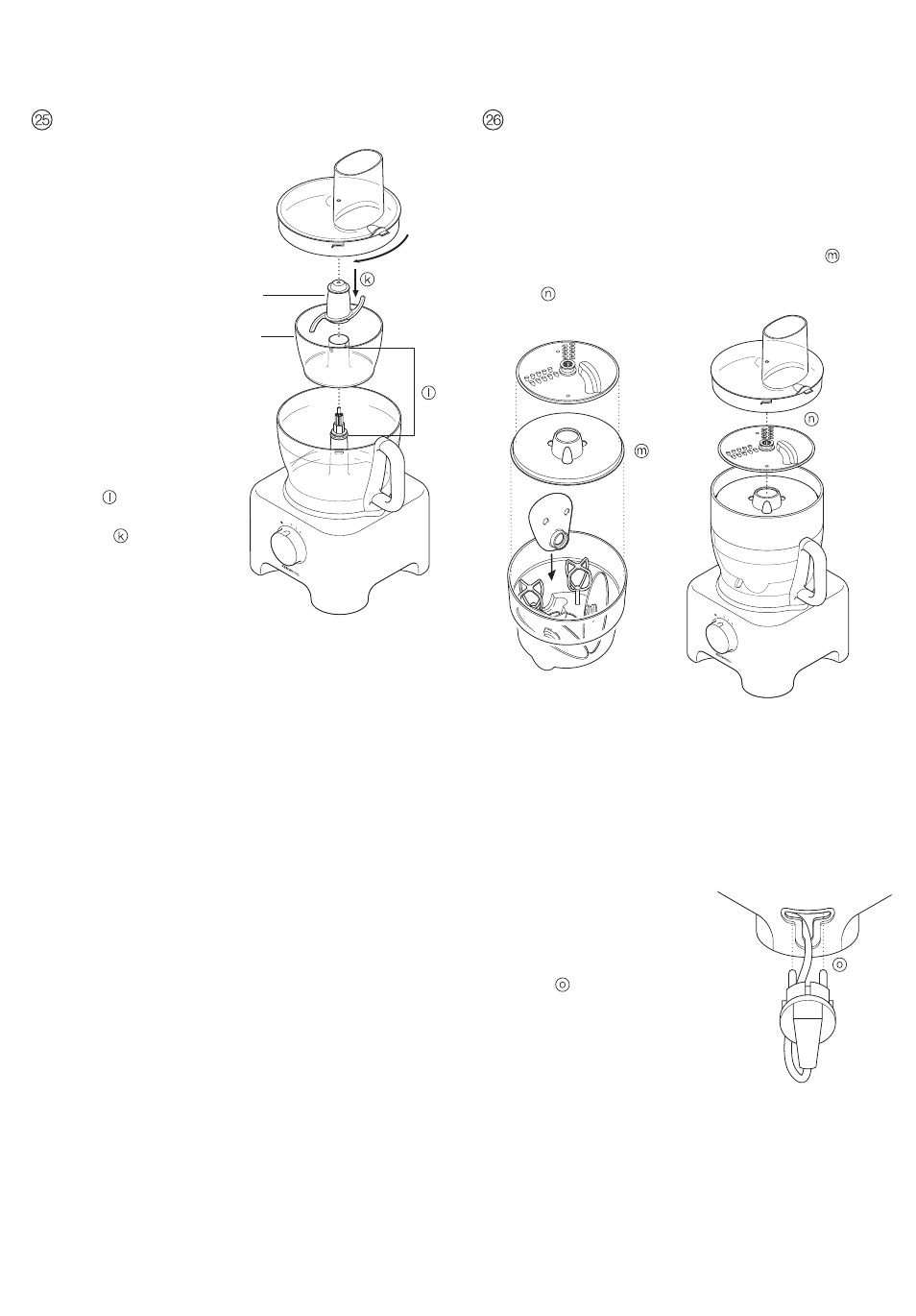 ㉕

k

l

l

k

㉖

m

n

m

n

o

o