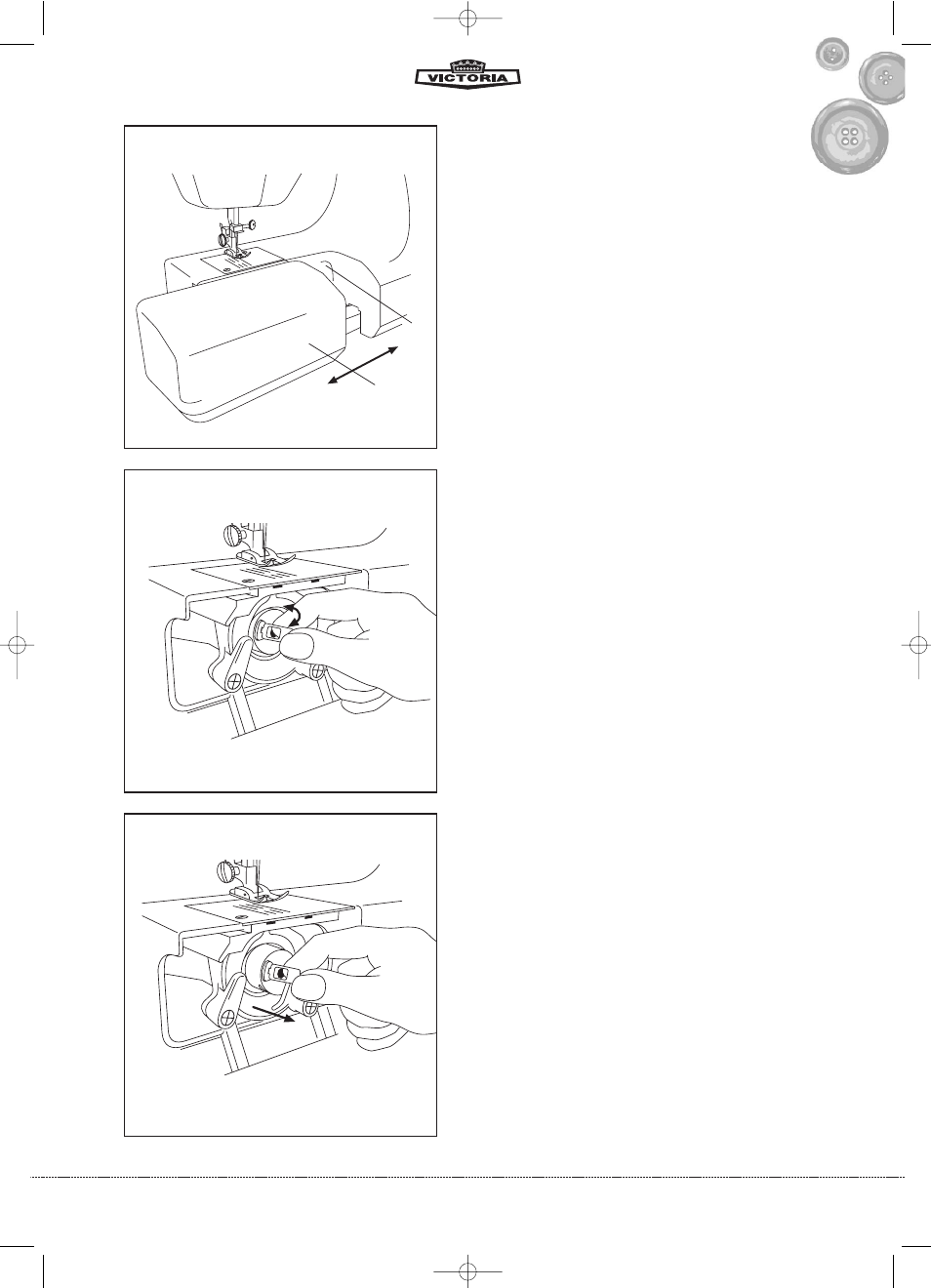 VICTORIA