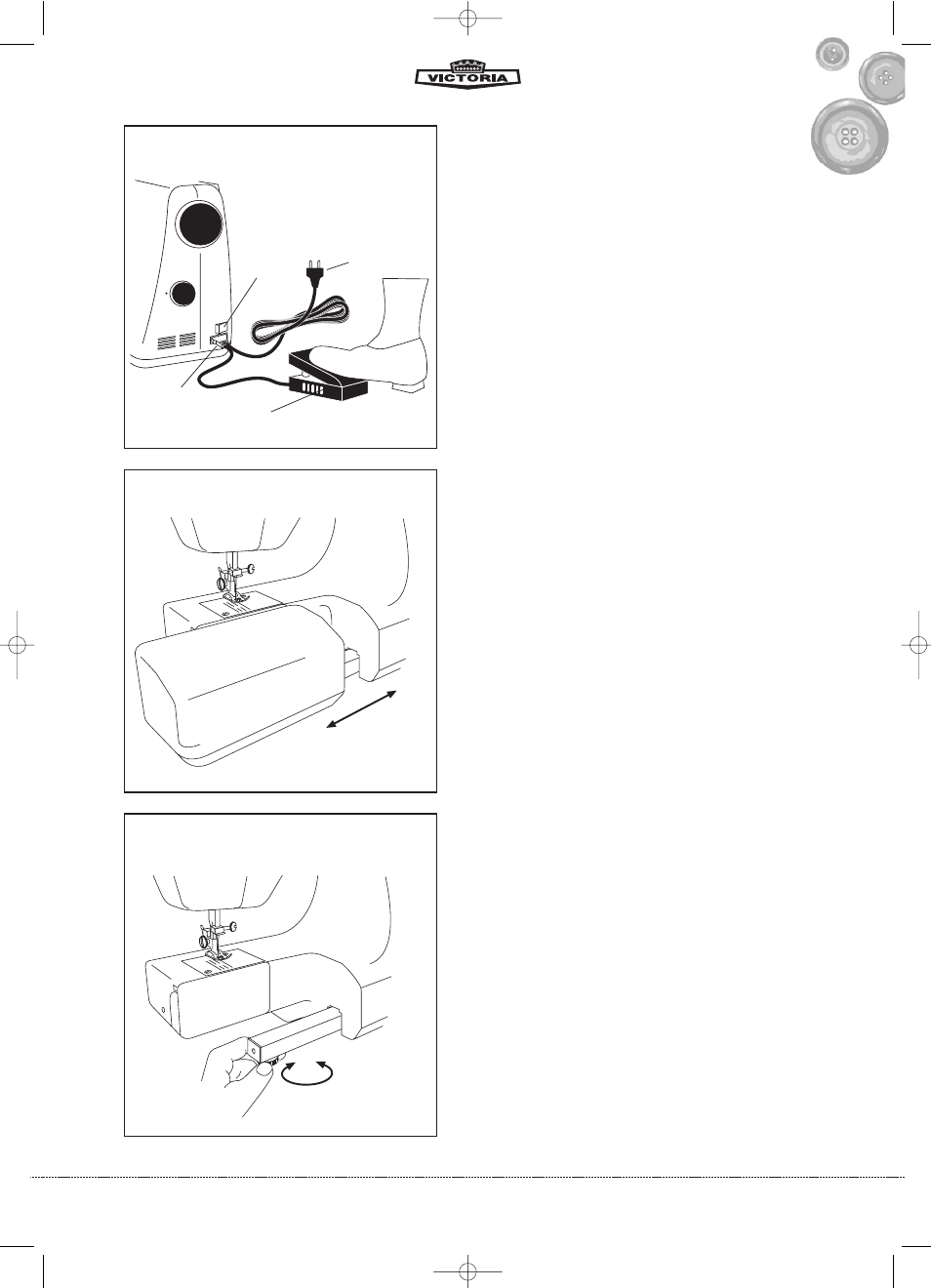 VICTORIA