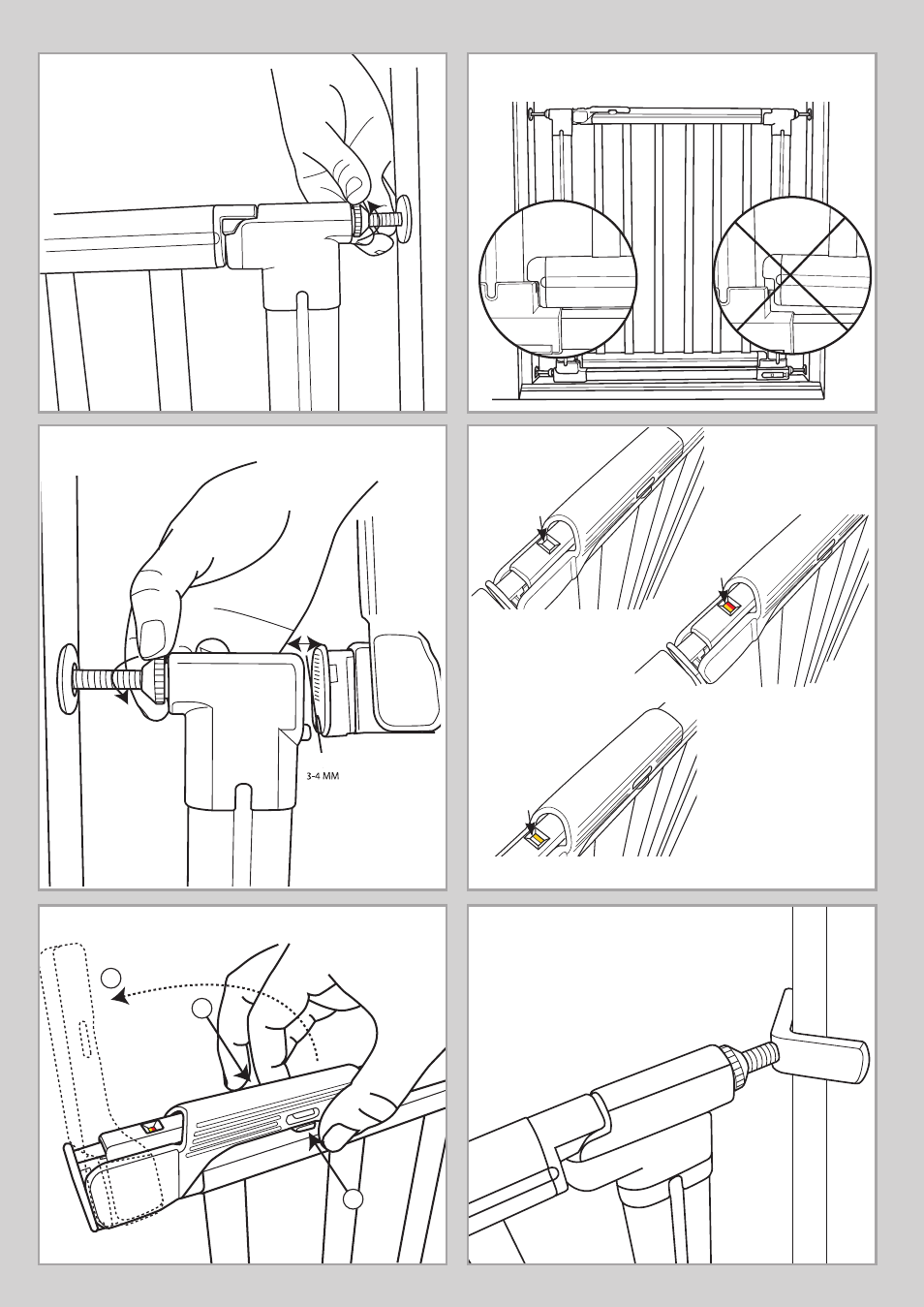 3-4 MM