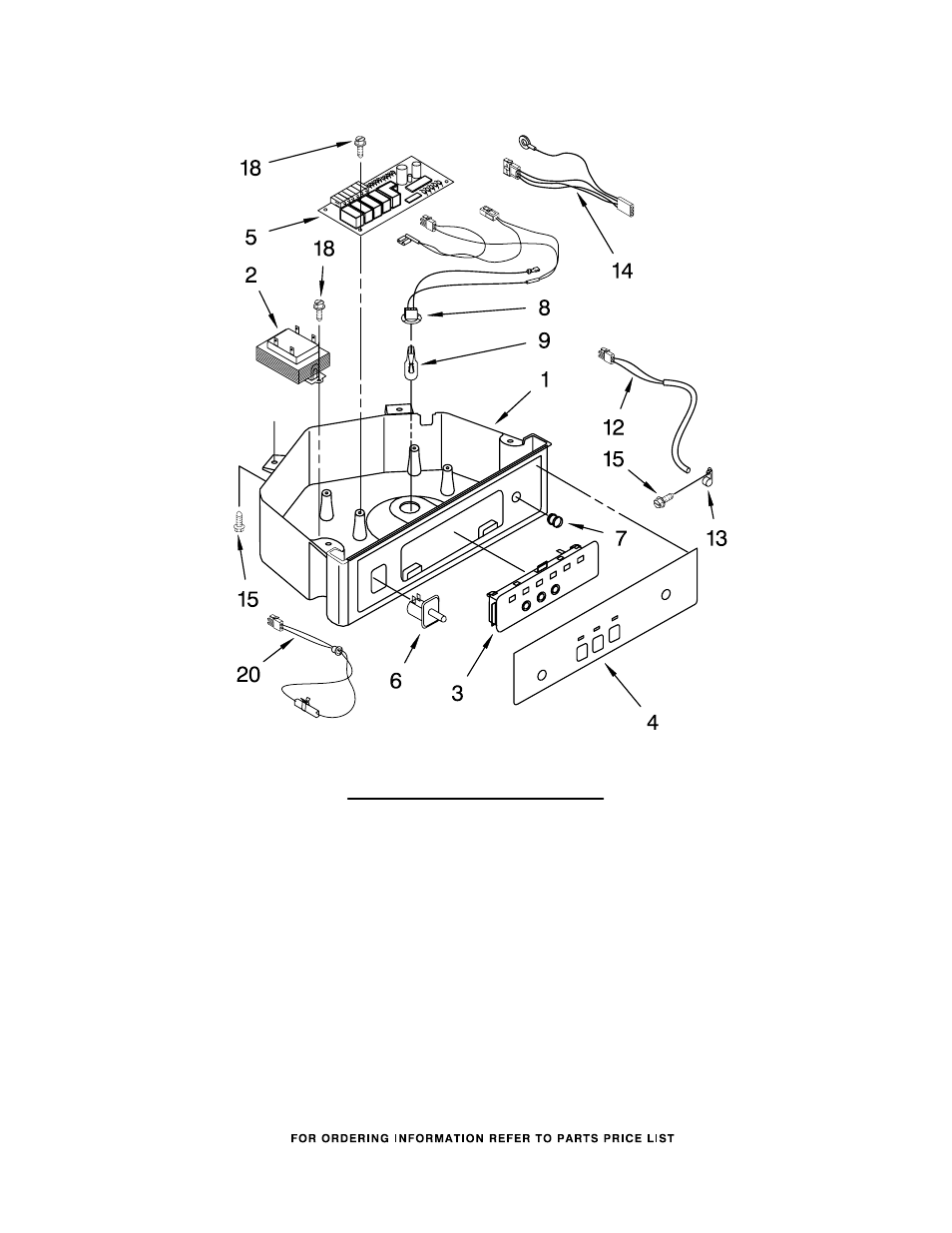 18
5
18
2
14
8
9
1
12
15
13
7
15
20
6
3
4

FOR ORDERING INFORMATION REFER TO PARTS PRICE LIST