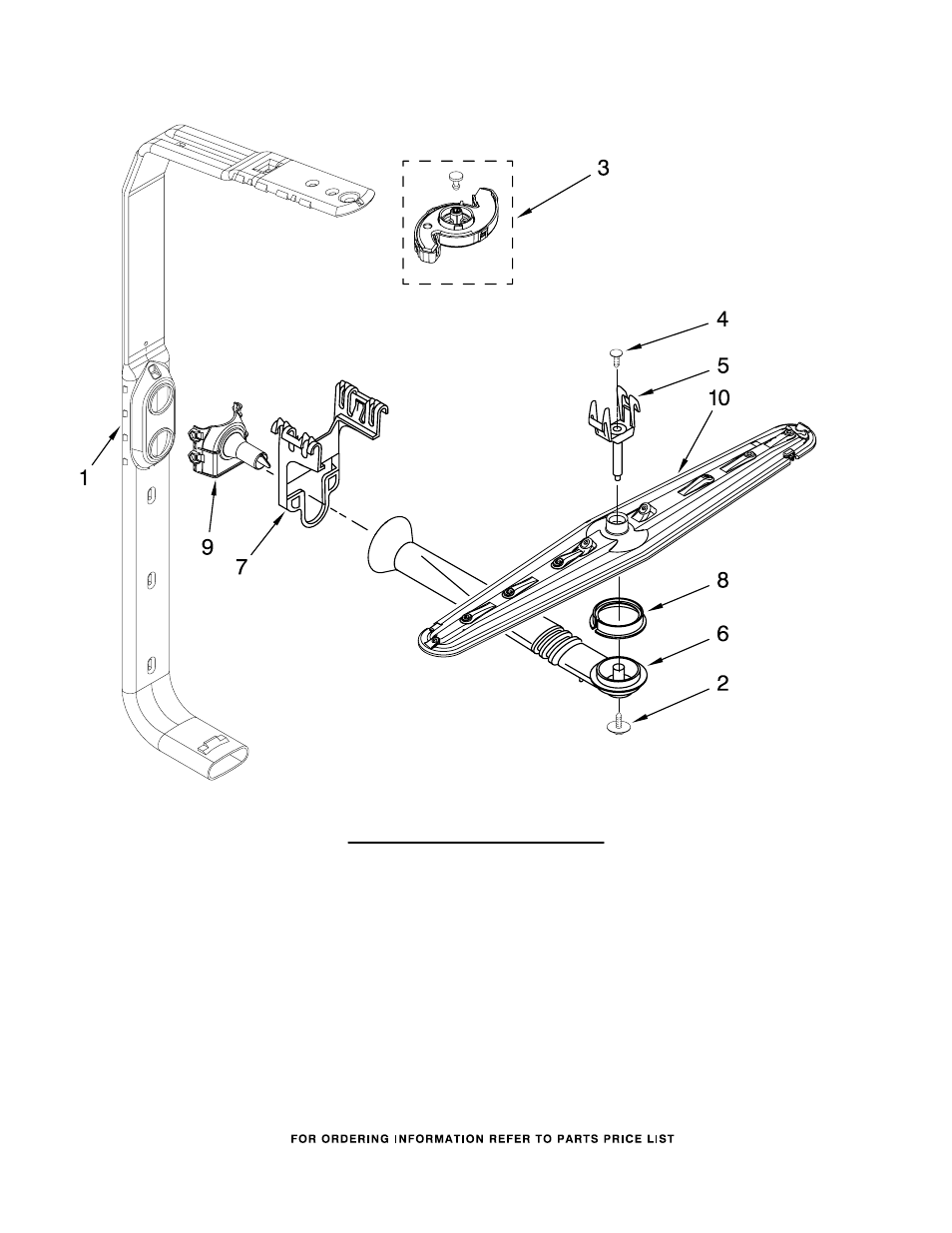 3

4

5

10

1

9

7

8

6

2

FOR ORDERING INFORMATION REFER TO PARTS PRICE LIST