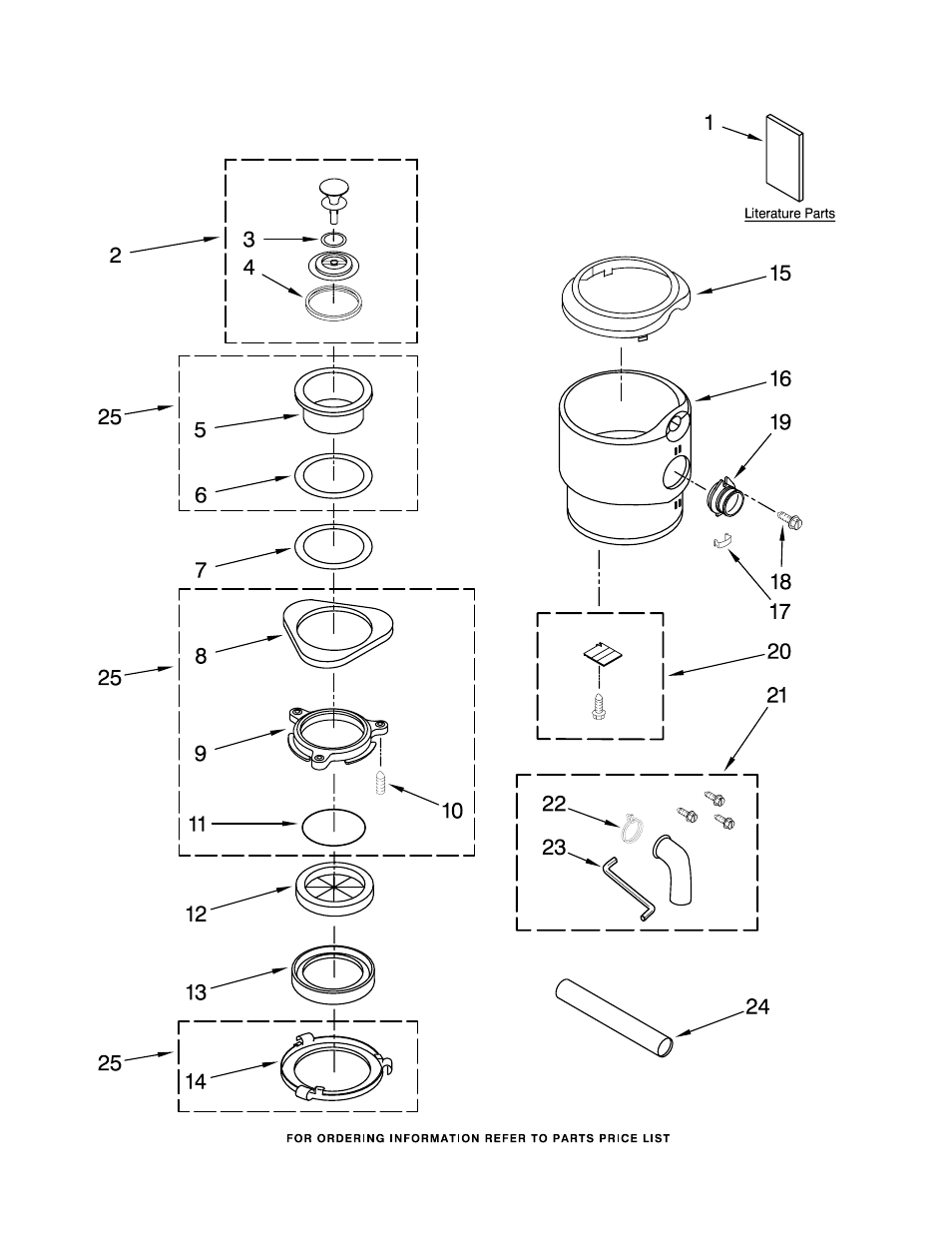 1

Literature Parts

2

3

4

25

5

6

7

25

8

9

10

11

12

13

25

14

15

16

19

18

17

20

21

22

23

24

FOR ORDERING INFORMATION REFER TO PARTS PRICE LIST