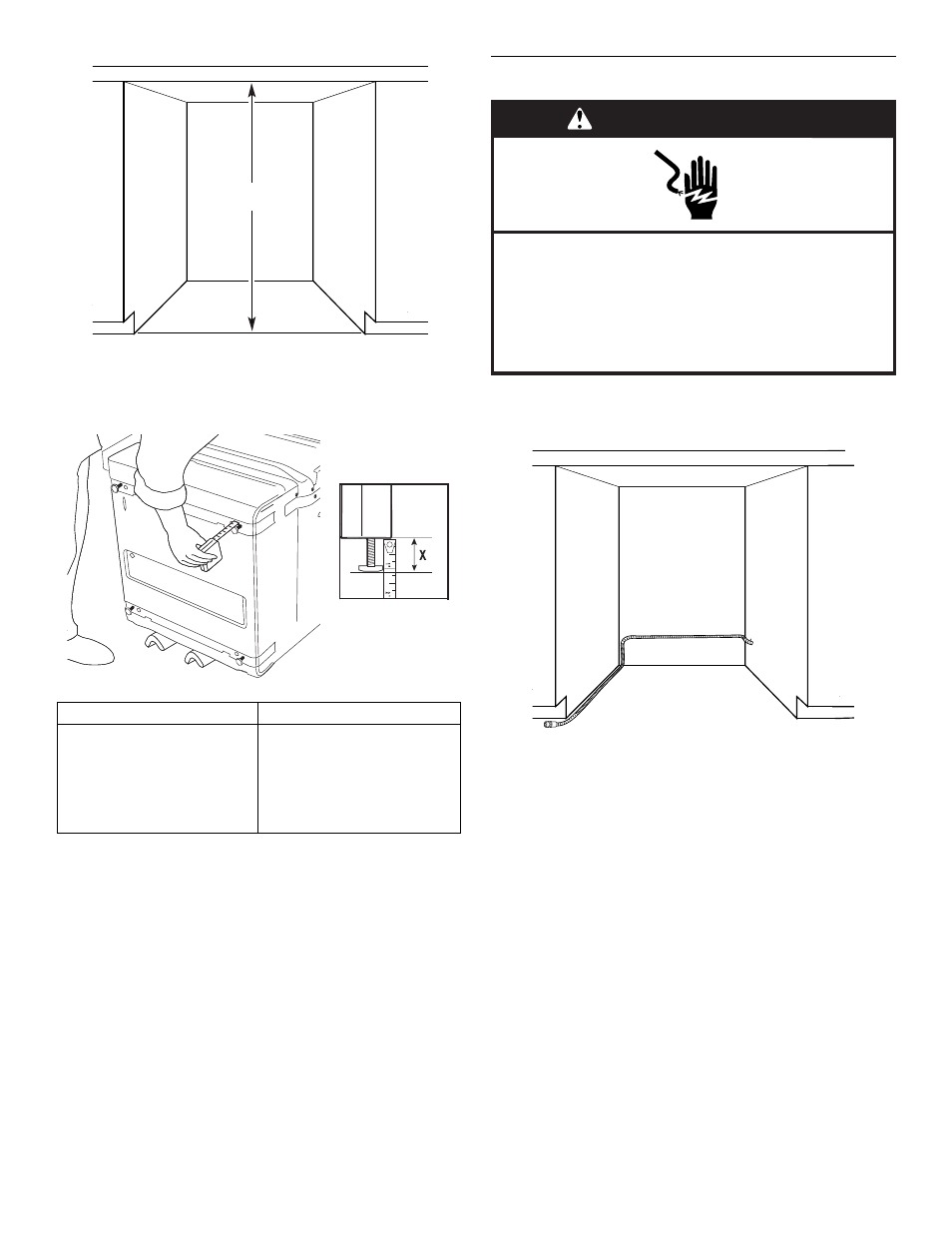 X