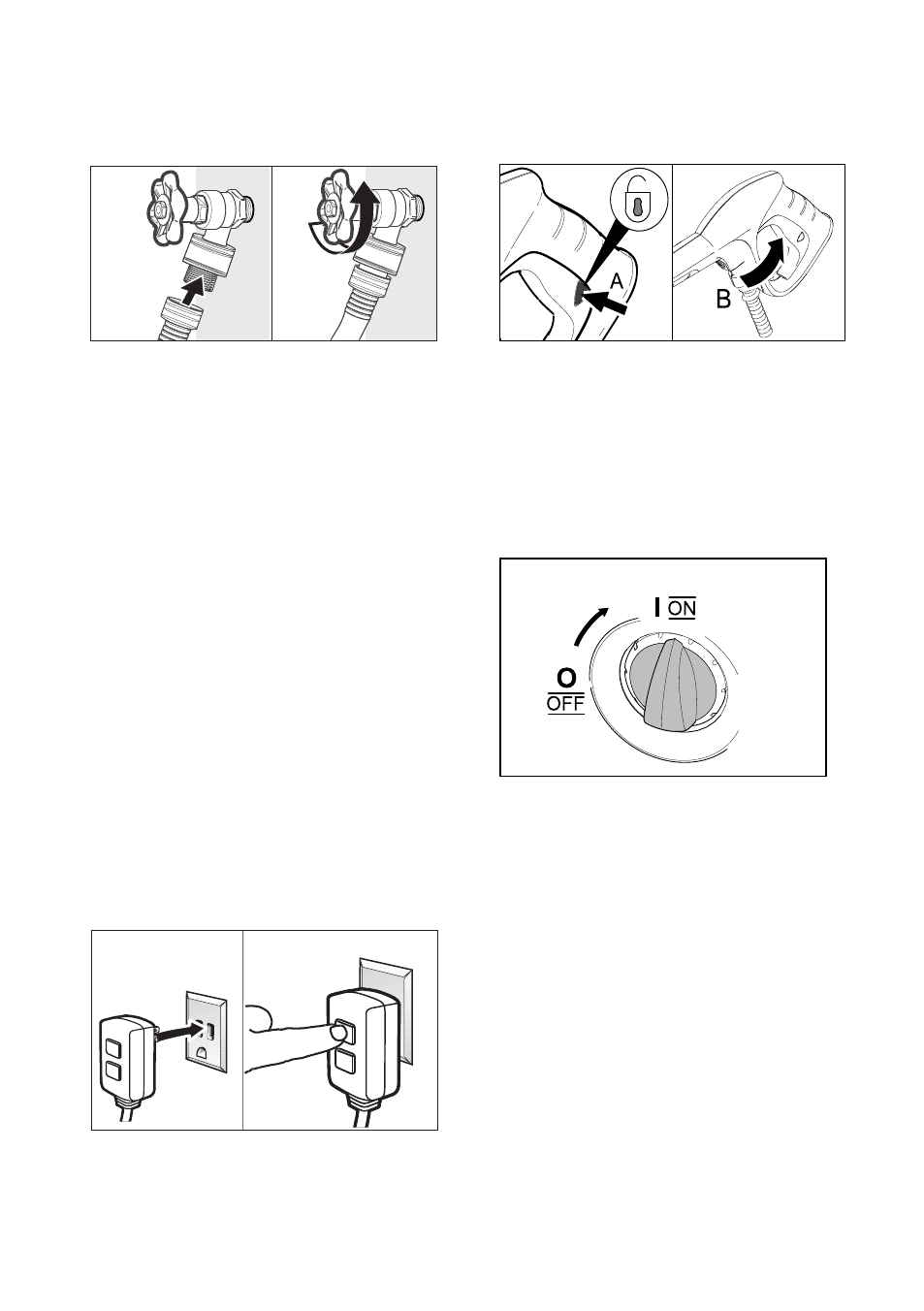 A

B

I ON

O
OFF