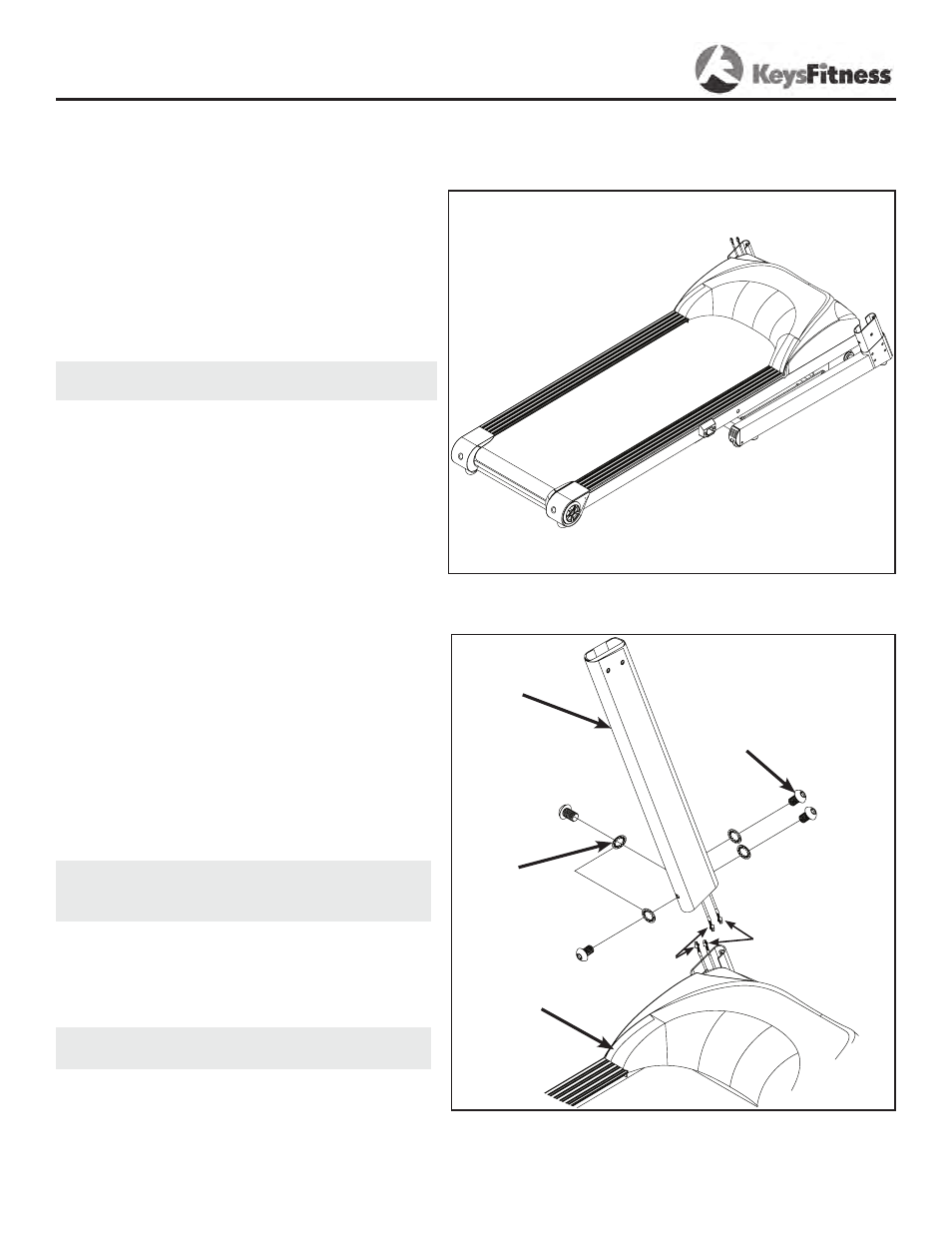 KeysFitness