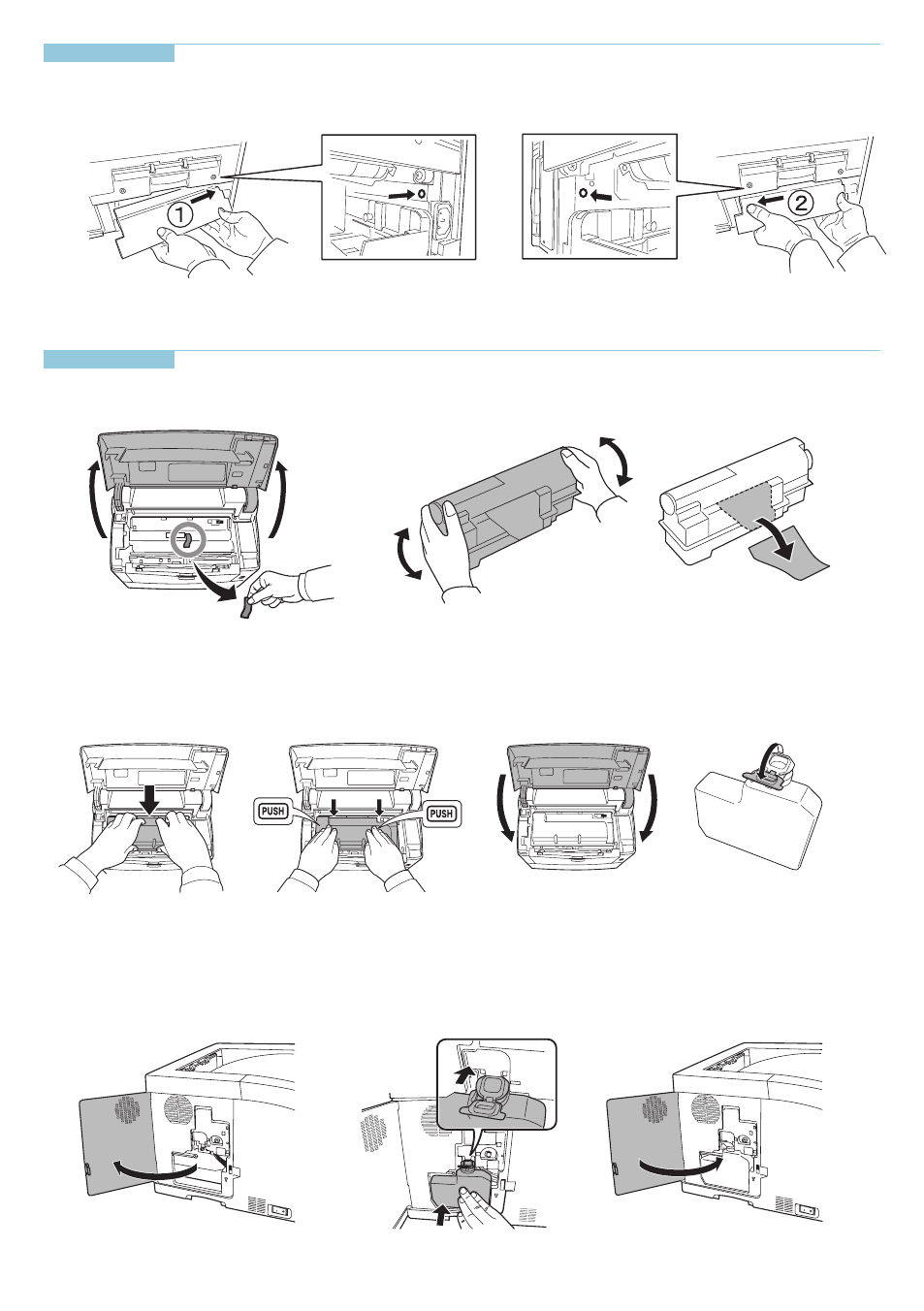 ①

②

PUSH

PUSH