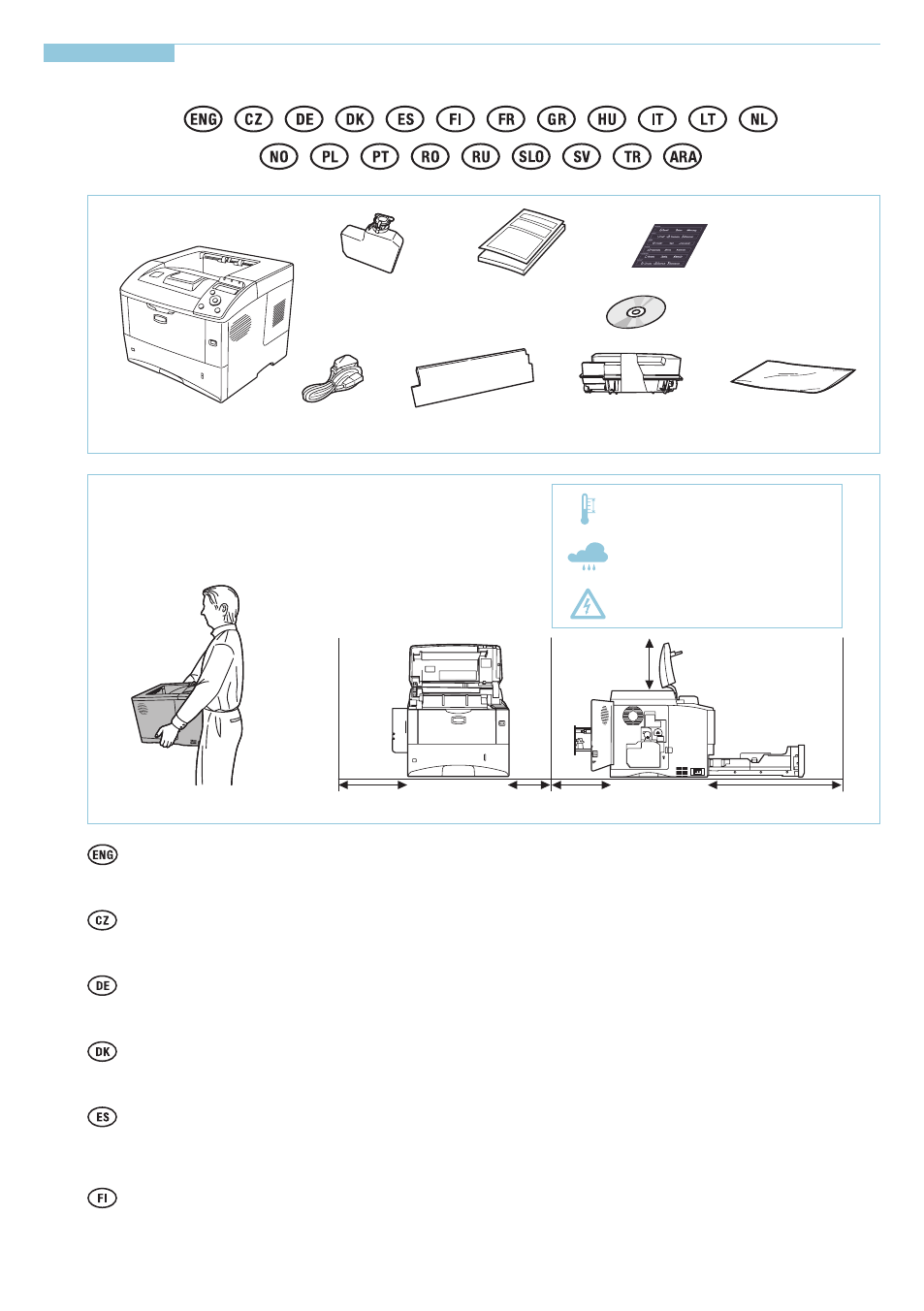 ENG CZ DE DK ES FI FR GR HU IT LT NL
NO PL PT RO RU SLO SV TR ARA

ENG

CZ

DE

DK

ES

FI