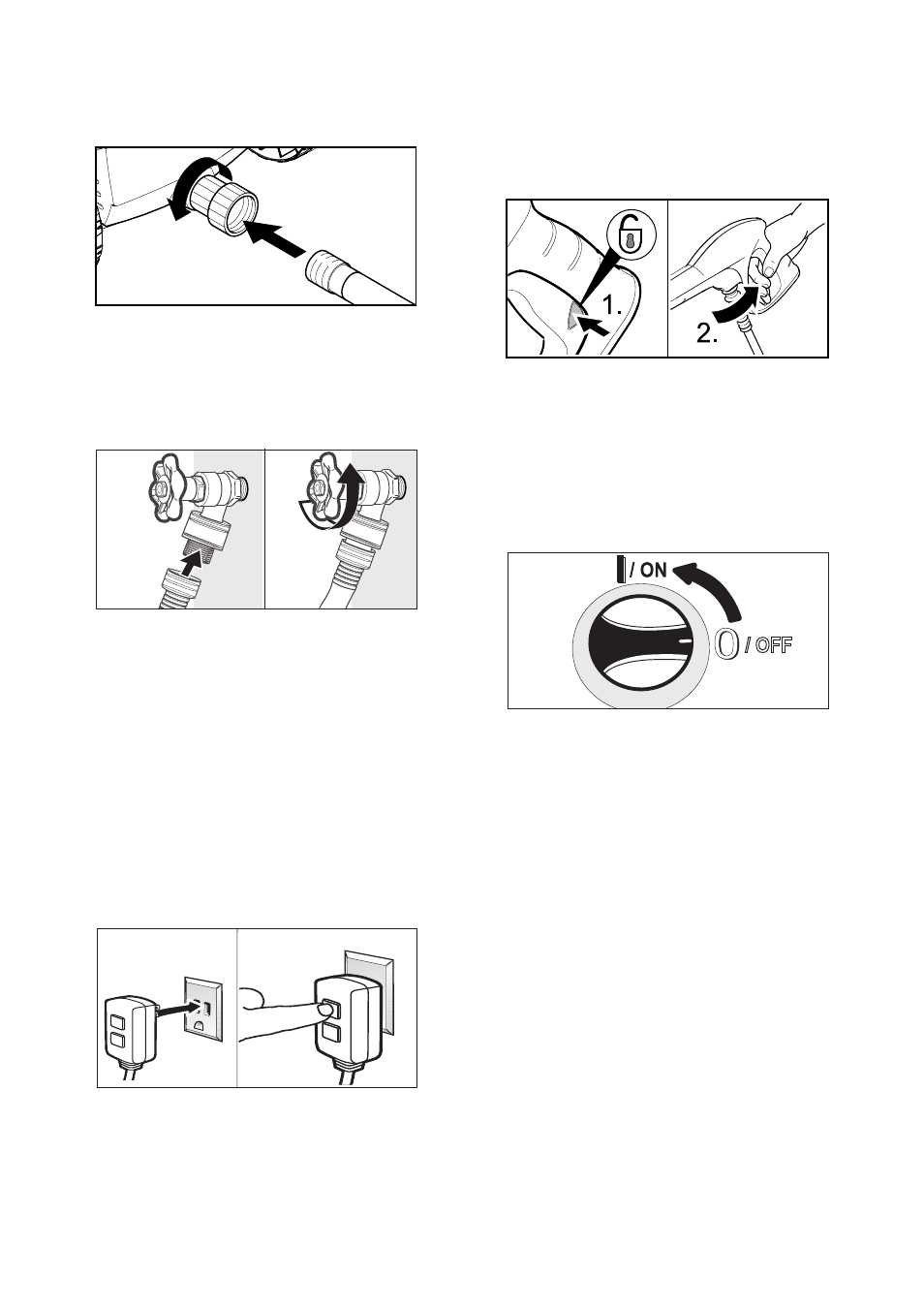 1.

2.

I / ON

0 / OFF